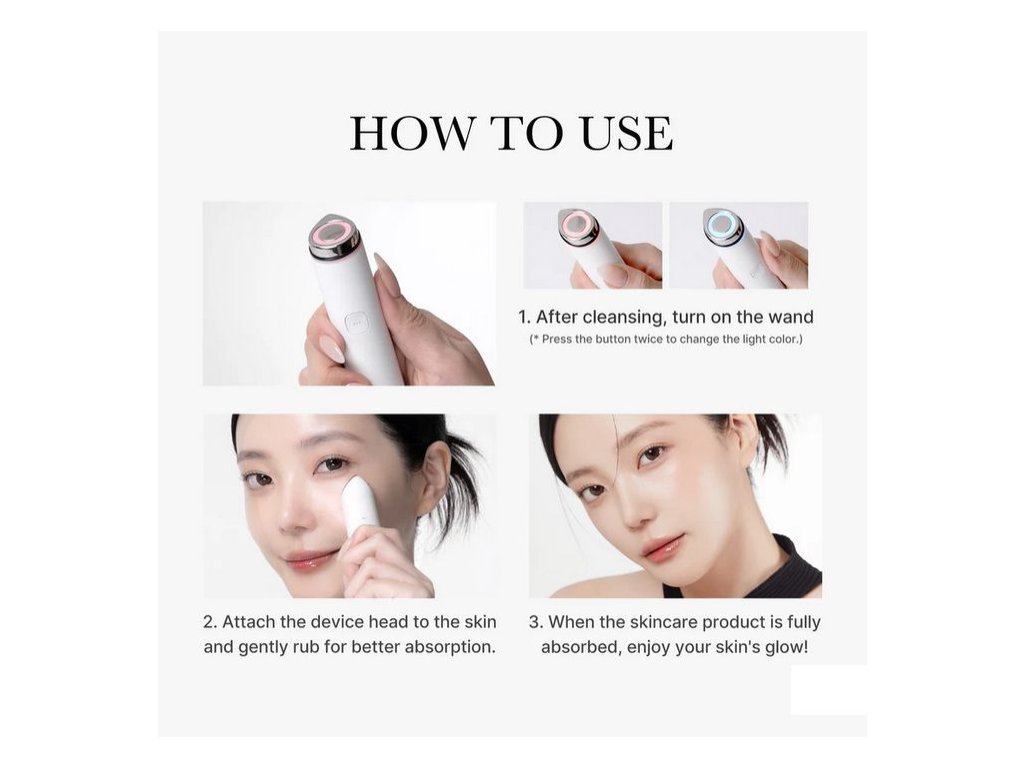 HOW TO USE

1. After cleansing, turn on the wand
(* Press the button twice to change the light color.)

2. Attach the device head to the skin and gently rub for better absorption.

3. When the skincare product is fully absorbed, enjoy your skin's glow!