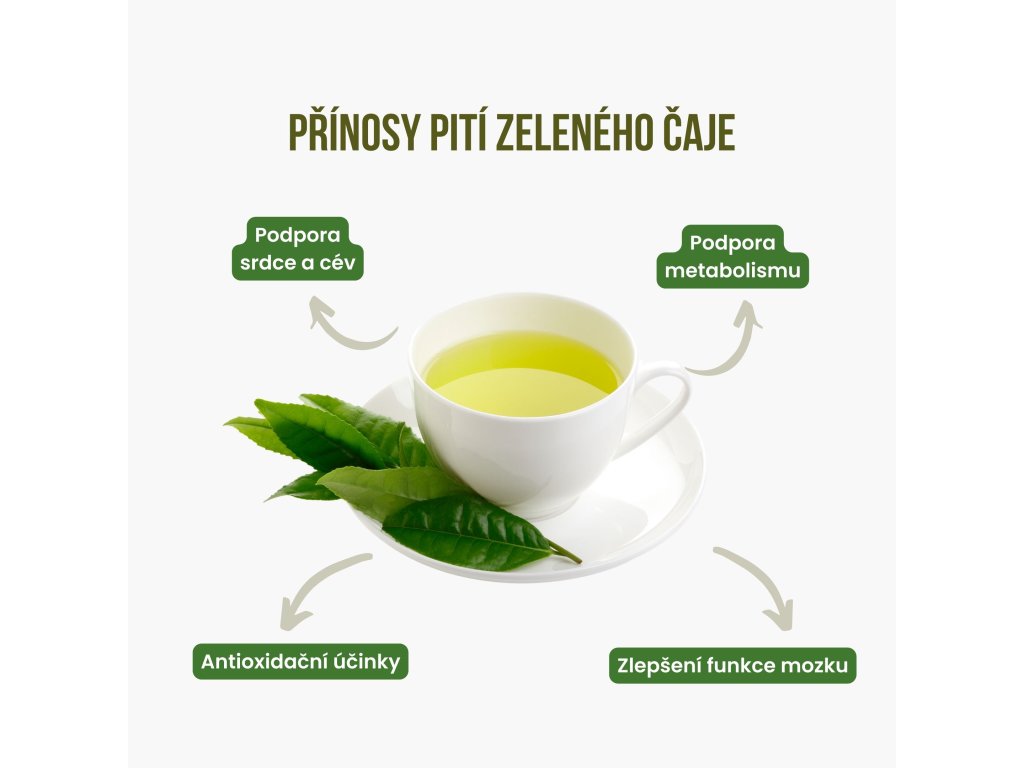 PŘÍNOSY PITÍ ZELENÉHO ČAJE

Podpora srdce a cév

Podpora metabolismu

Antioxidační účinky

Zlepšení funkce mozku