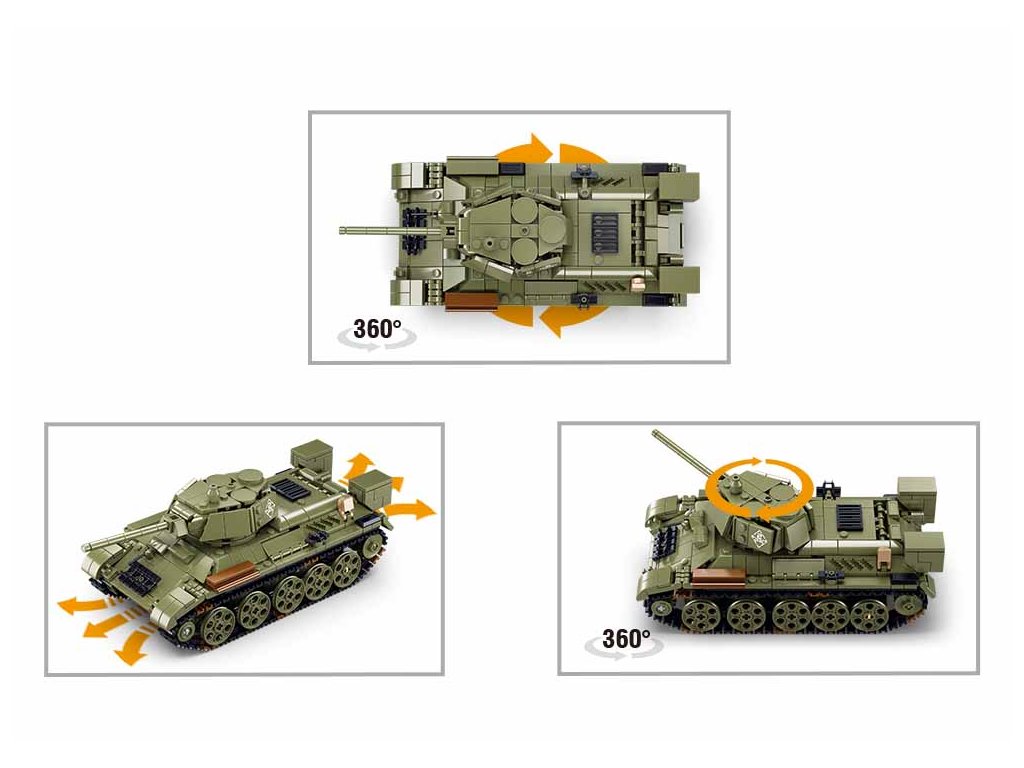 360°

360°