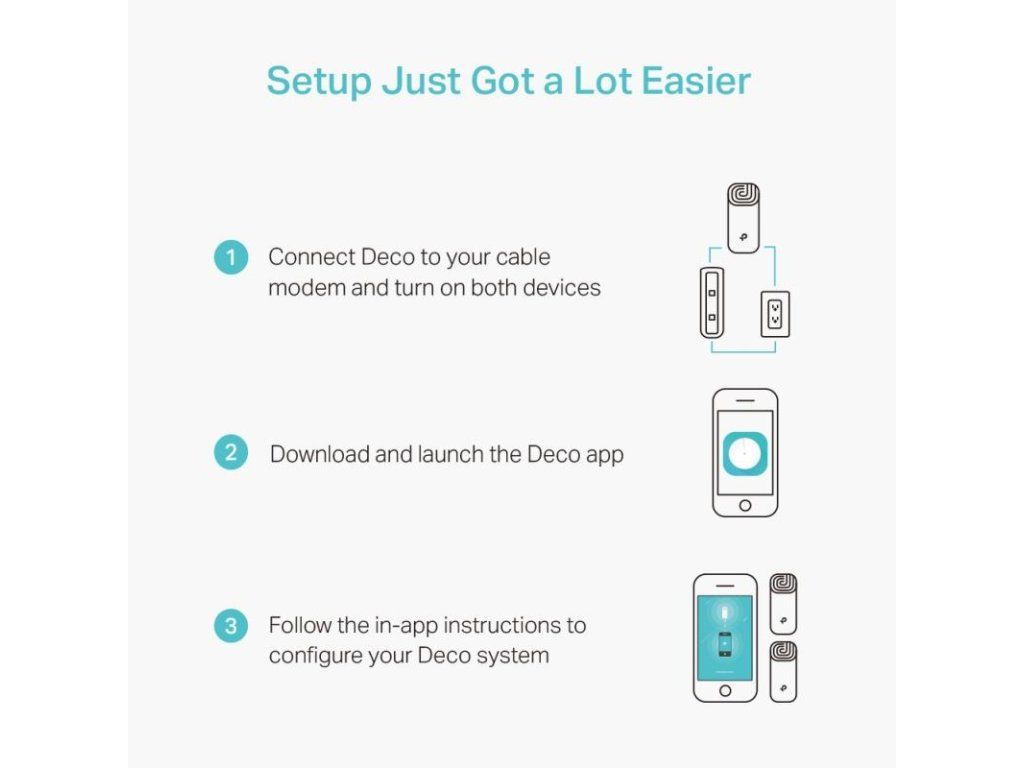 Setup Just Got a Lot Easier

1 Connect Deco to your cable modem and turn on both devices

2 Download and launch the Deco app

3 Follow the in-app instructions to configure your Deco system