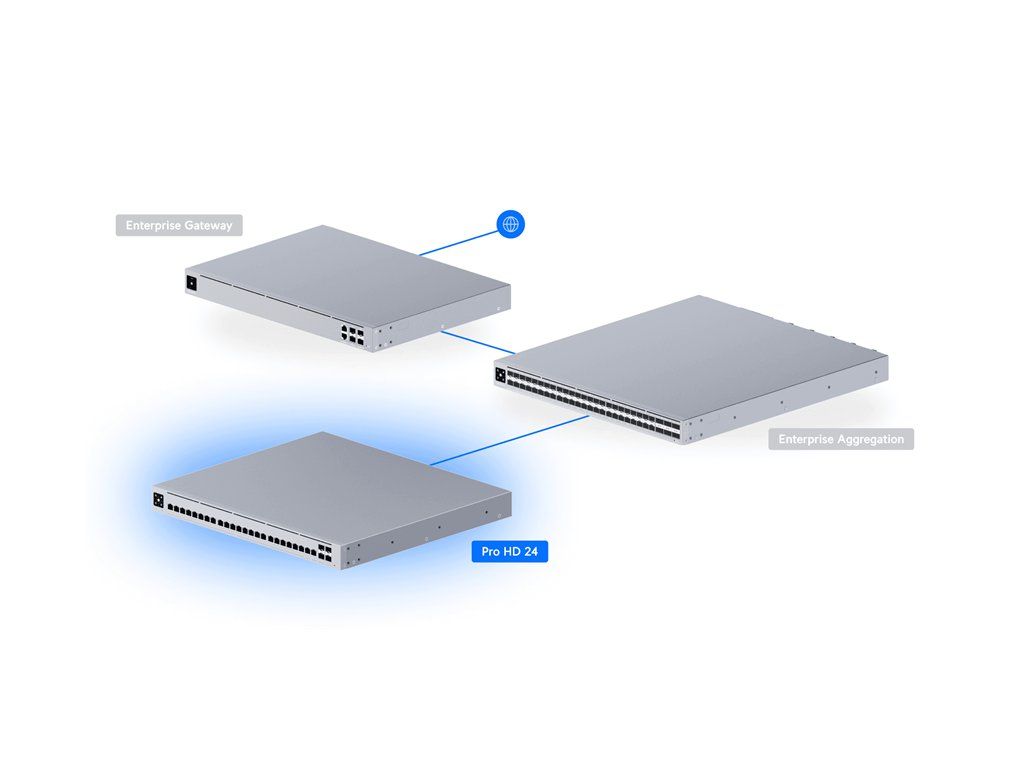 Enterprise Gateway

Enterprise Aggregation

Pro HD 24