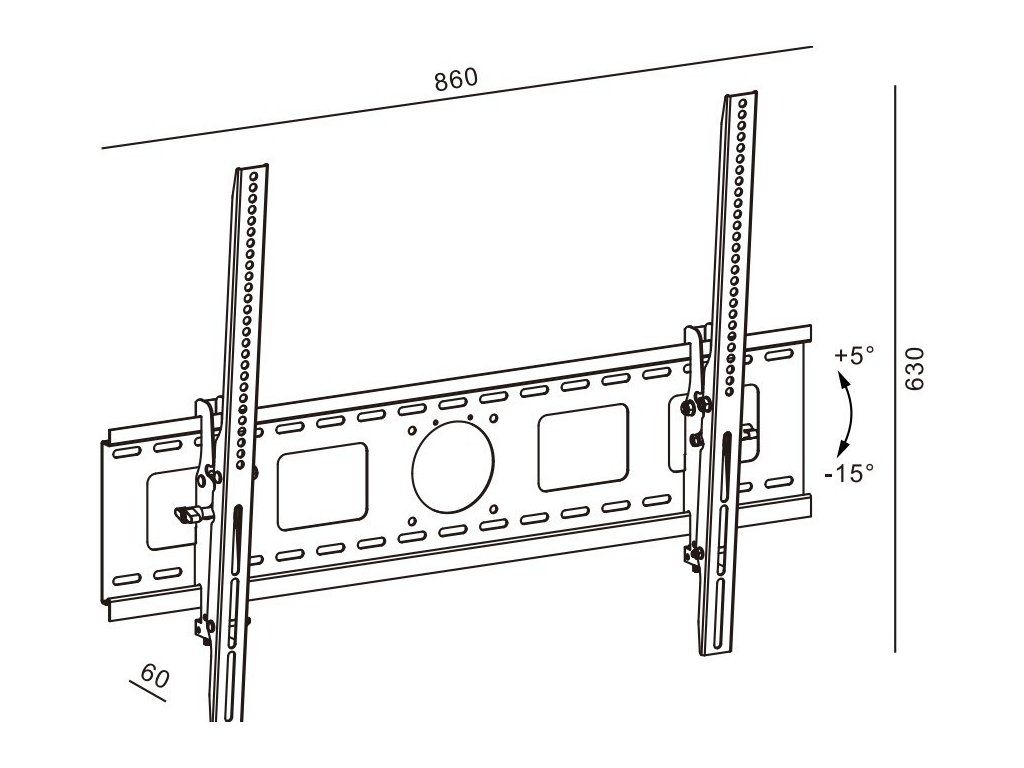 860

630

+5°

-15°

60