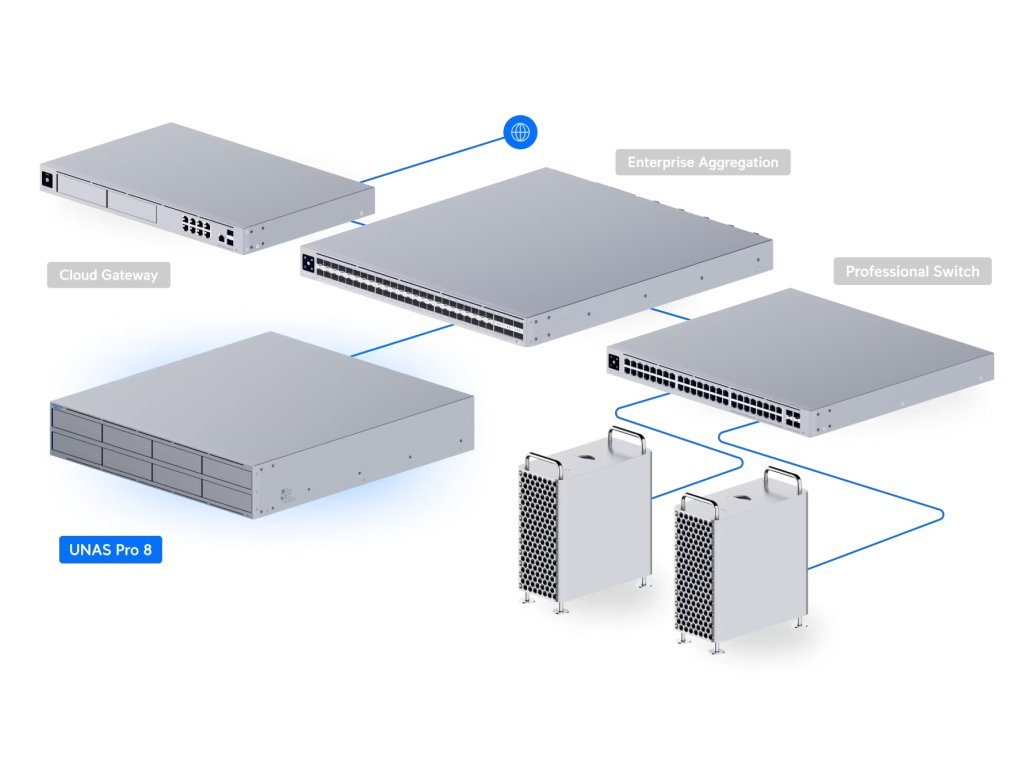 Enterprise Aggregation

Cloud Gateway

Professional Switch

UNAS Pro 8