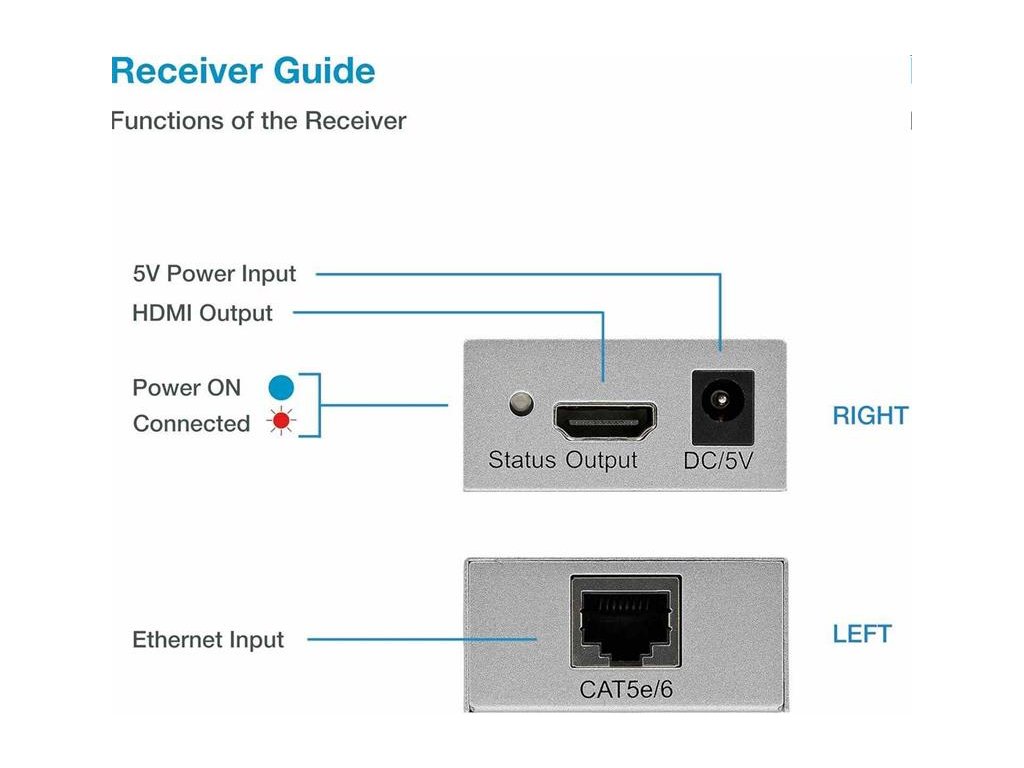 Receiver Guide

Functions of the Receiver

5V Power Input

HDMI Output

Power ON

Connected

Status Output DC/5V

RIGHT

Ethernet Input

CAT5e/6

LEFT