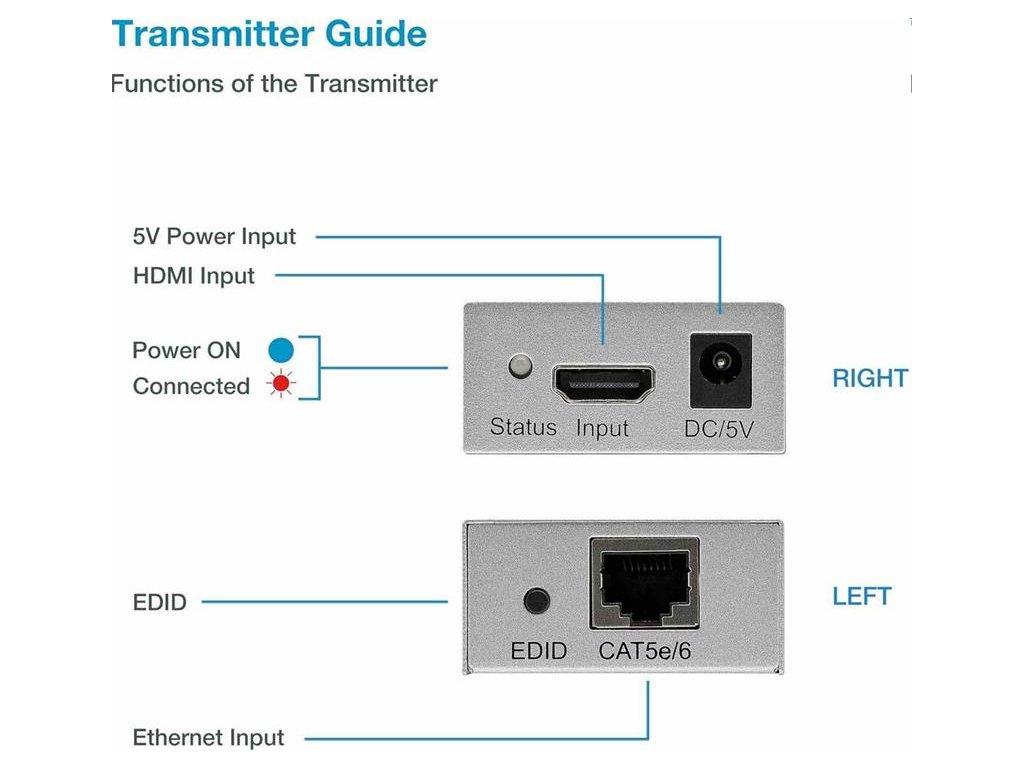 Transmitter Guide

Functions of the Transmitter

5V Power Input

HDMI Input

Power ON

Connected

Status Input DC/5V

RIGHT

EDID

EDID CAT5e/6

LEFT

Ethernet Input