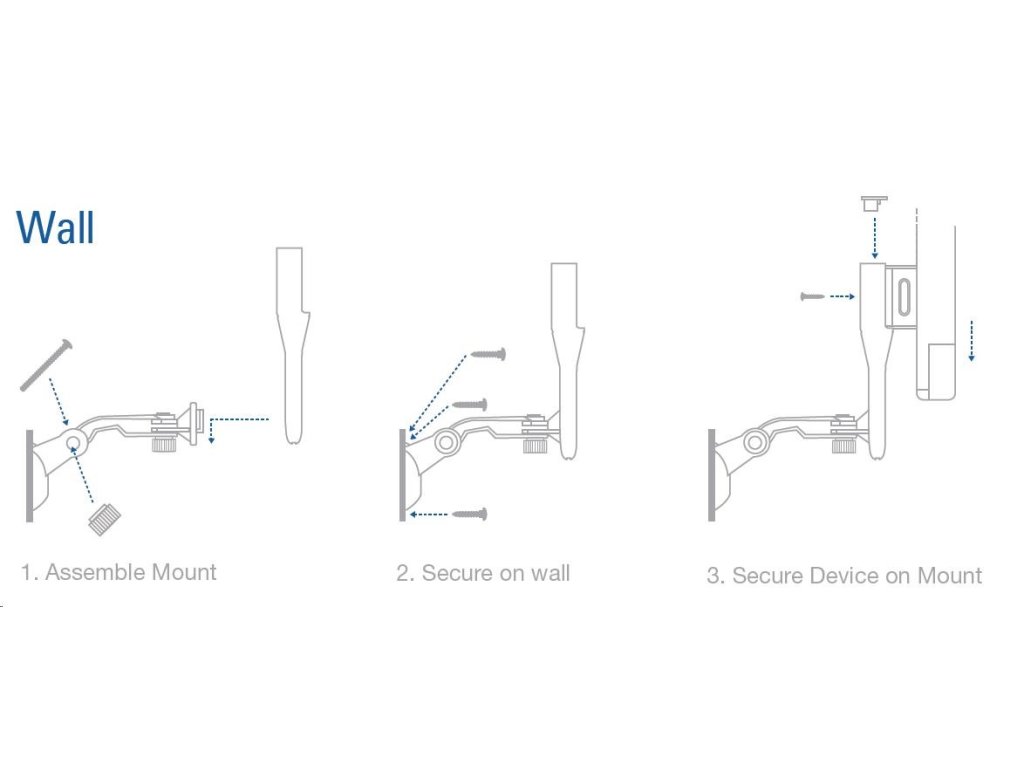 Wall

1. Assemble Mount

2. Secure on wall

3. Secure Device on Mount