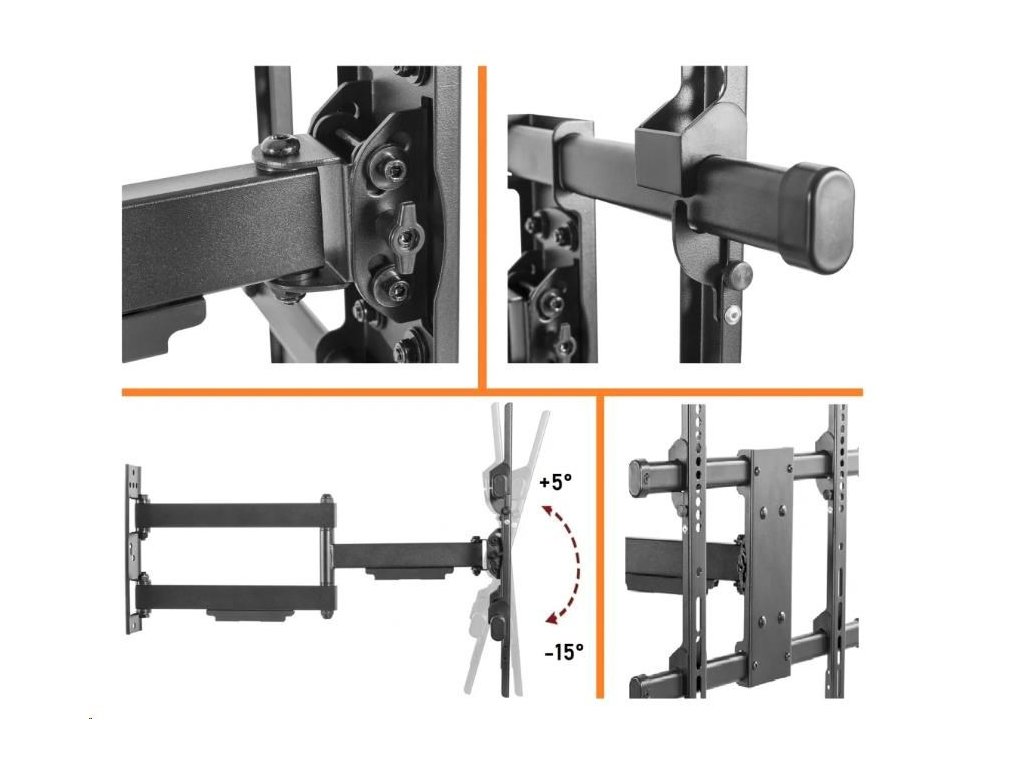 +5°

-15°