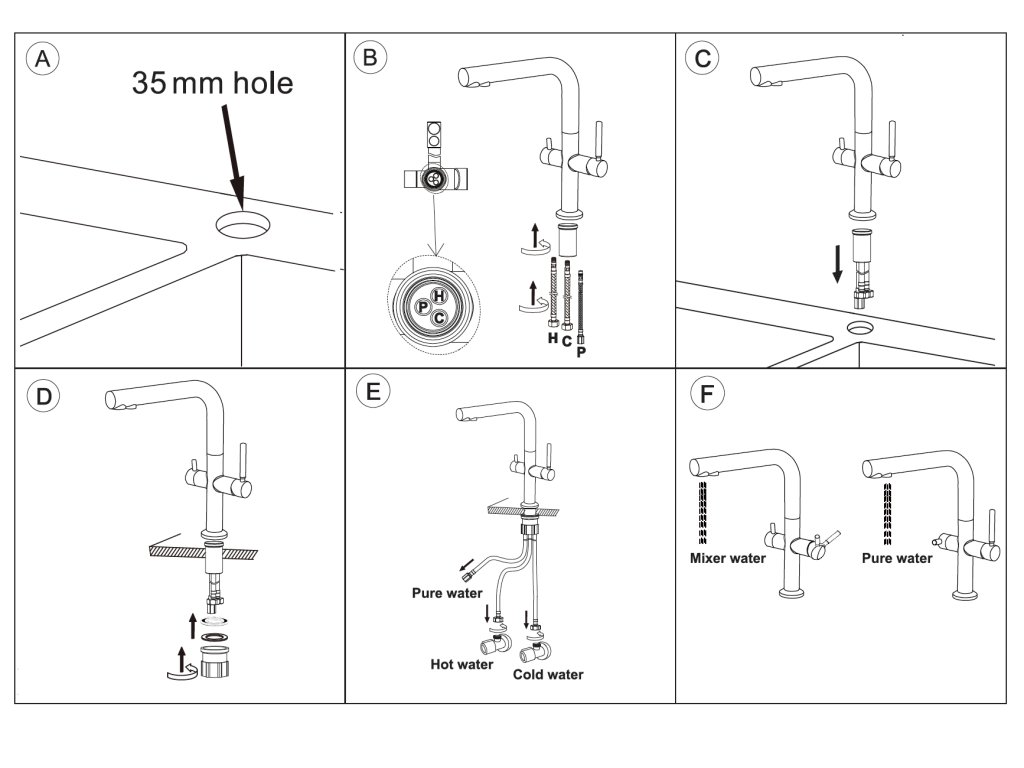 A

35 mm hole

B

H
P
C

H C P

C

D

E

Pure water

Hot water

Cold water

F

Mixer water

Pure water