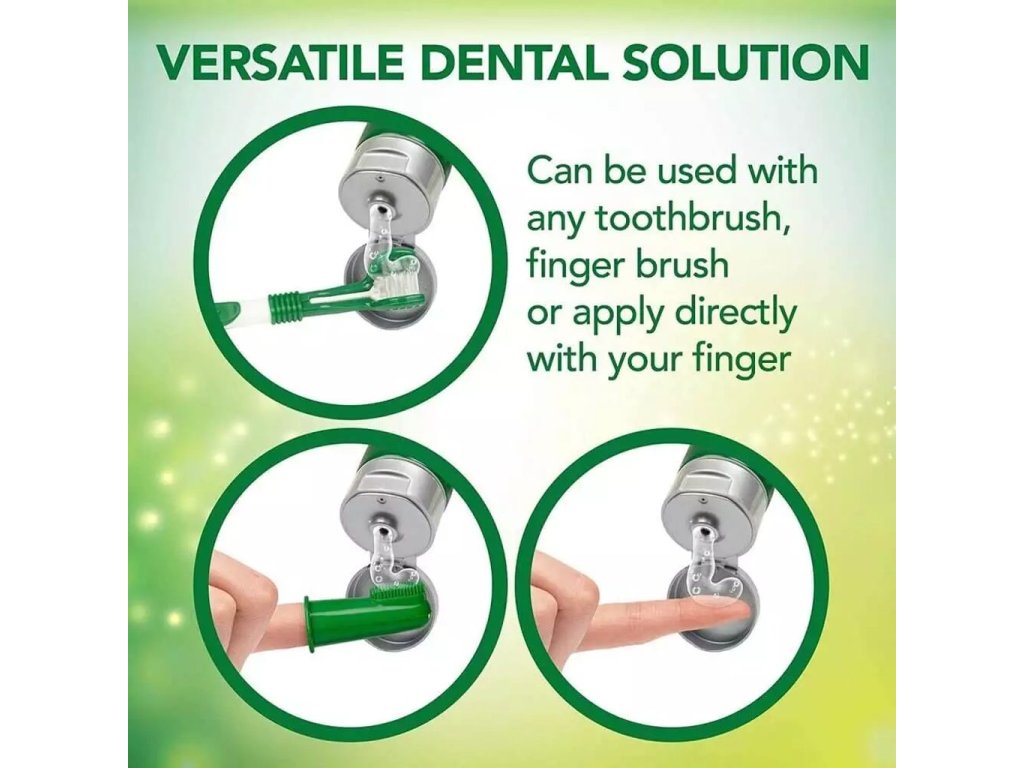 VERSATILE DENTAL SOLUTION

Can be used with any toothbrush, finger brush or apply directly with your finger