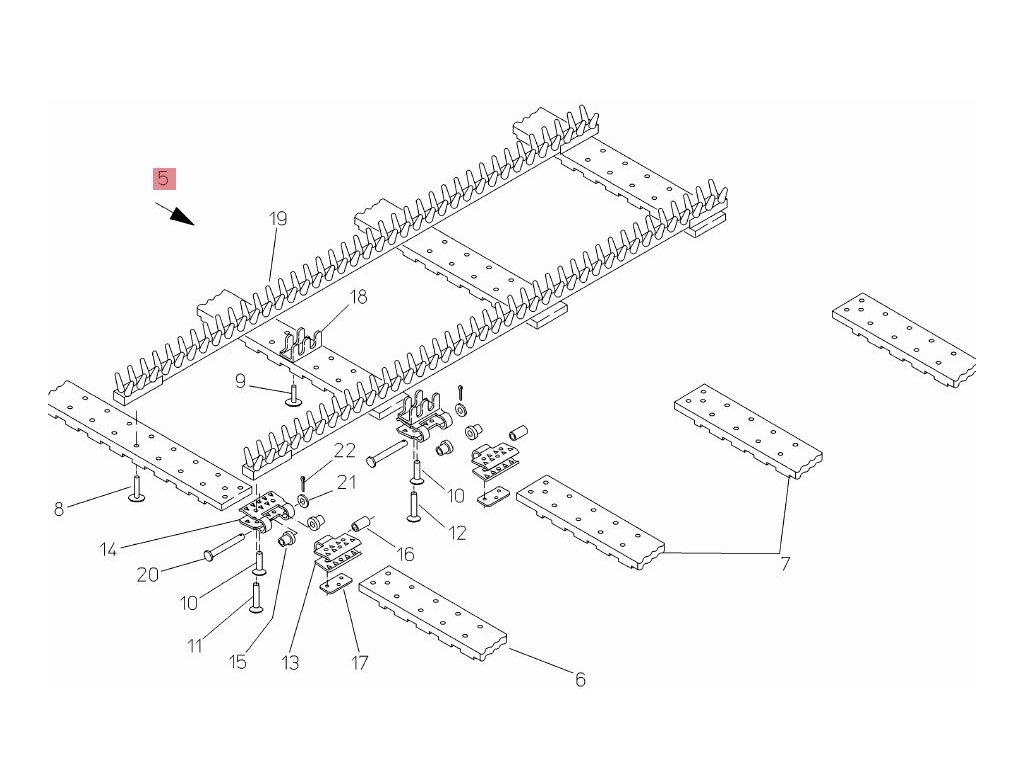 5
19
18
9
22
21
8
10
12
14
16
20
10
11
15
13
17
7
6