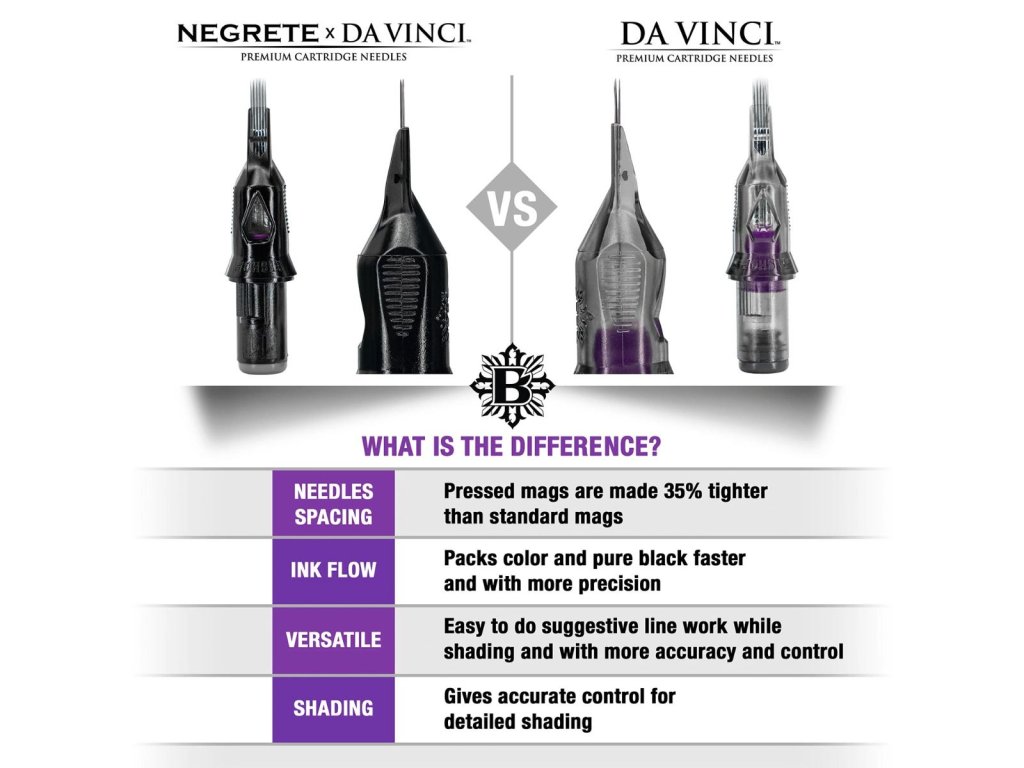 NEGRETE x DA VINCI™
PREMIUM CARTRIDGE NEEDLES

DA VINCI™
PREMIUM CARTRIDGE NEEDLES

VS

B

WHAT IS THE DIFFERENCE?

| | |
|---|---|
| NEEDLES SPACING | Pressed mags are made 35% tighter than standard mags |
| INK FLOW | Packs color and pure black faster and with more precision |
| VERSATILE | Easy to do suggestive line work while shading and with more accuracy and control |
| SHADING | Gives accurate control for detailed shading |