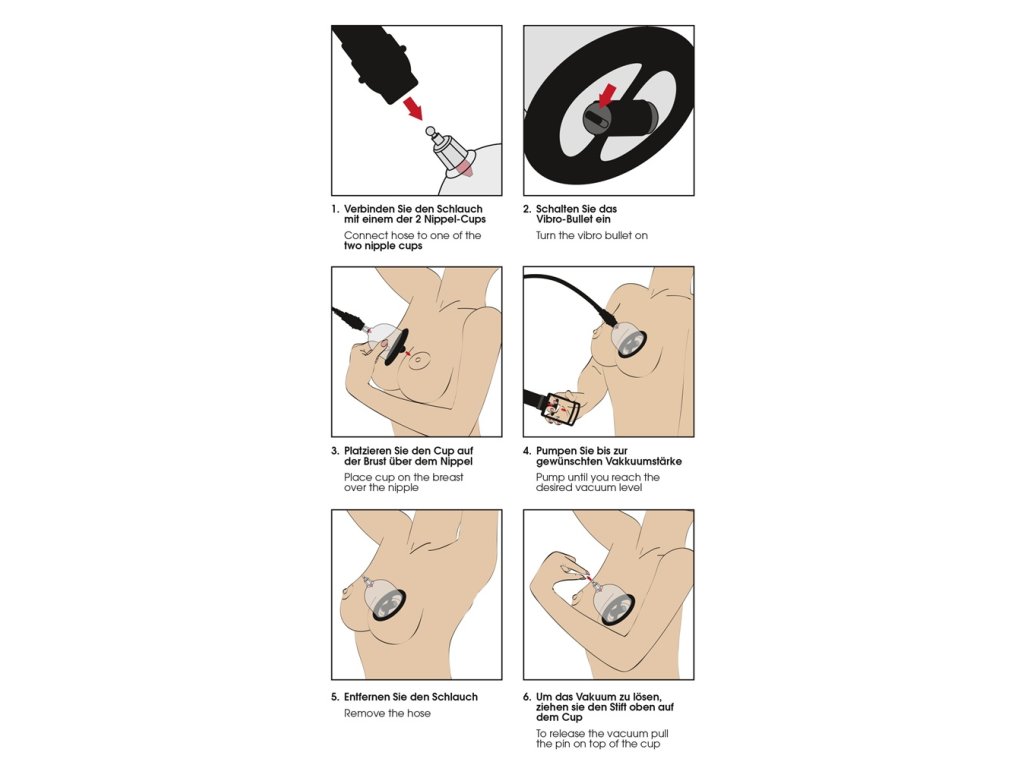 1. Verbinden Sie den Schlauch mit einem der 2 Nippel-Cups

Connect hose to one of the two nipple cups

2. Schalten Sie das Vibro-Bullet ein

Turn the vibro bullet on

3. Platzieren Sie den Cup auf der Brust über dem Nippel

Place cup on the breast over the nipple

4. Pumpen Sie bis zur gewünschten Vakkuumstärke

Pump until you reach the desired vacuum level

5. Entfernen Sie den Schlauch

Remove the hose

6. Um das Vakuum zu lösen, ziehen sie den Stift oben auf dem Cup

To release the vacuum pull the pin on top of the cup