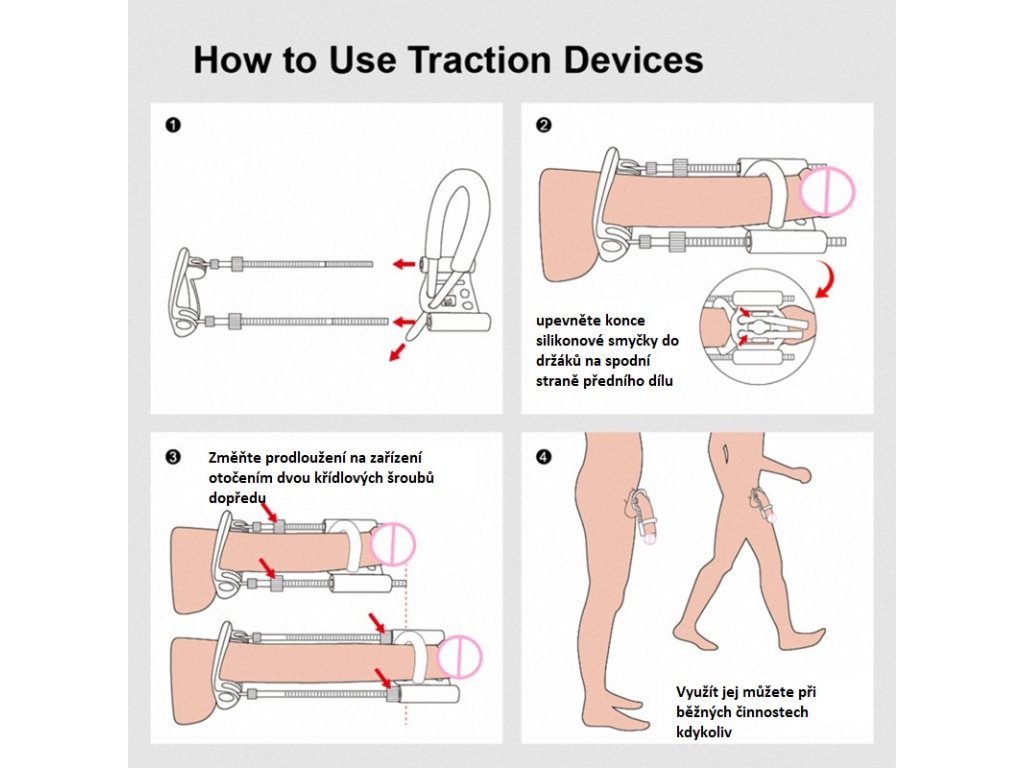 How to Use Traction Devices

❶

❷

upevněte konce silikonové smyčky do držáků na spodní straně předního dílu

❸ Změňte prodloužení na zařízení otočením dvou křídlových šroubů dopředu

❹

Využít jej můžete při běžných činnostech kdykoliv