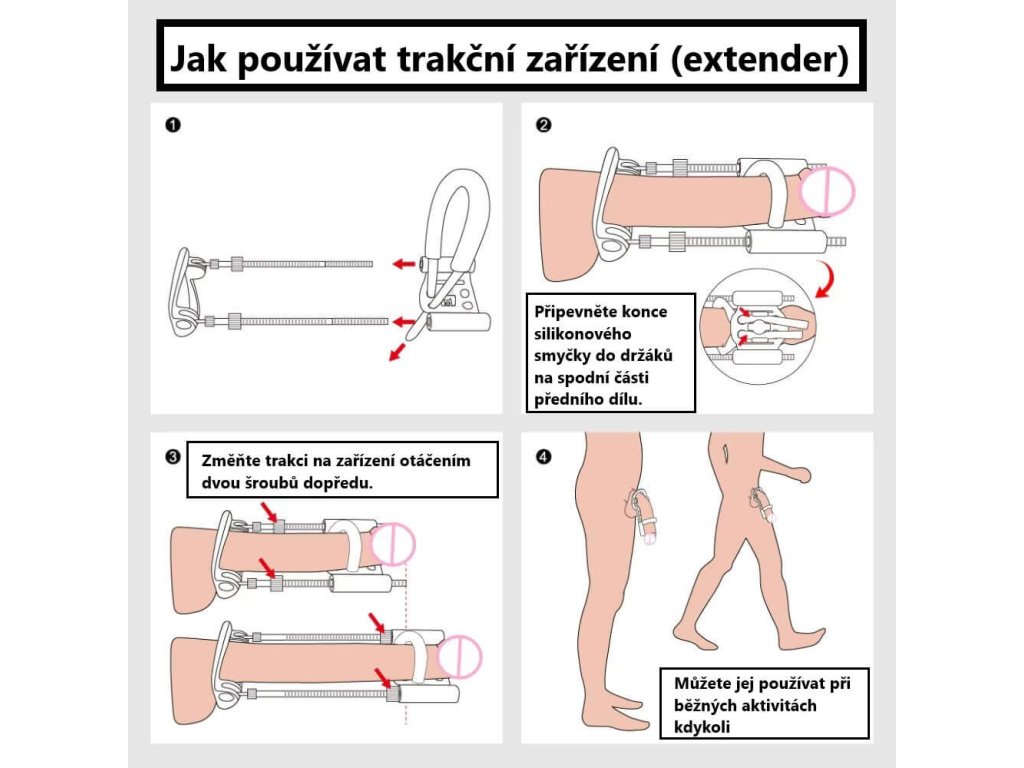 Jak používat trakční zařízení (extender)

❶

❷

Připevněte konce silikonového smyčky do držáků na spodní části předního dílu.

❸

Změňte trakci na zařízení otáčením dvou šroubů dopředu.

❹

Můžete jej používat při běžných aktivitách kdykoli