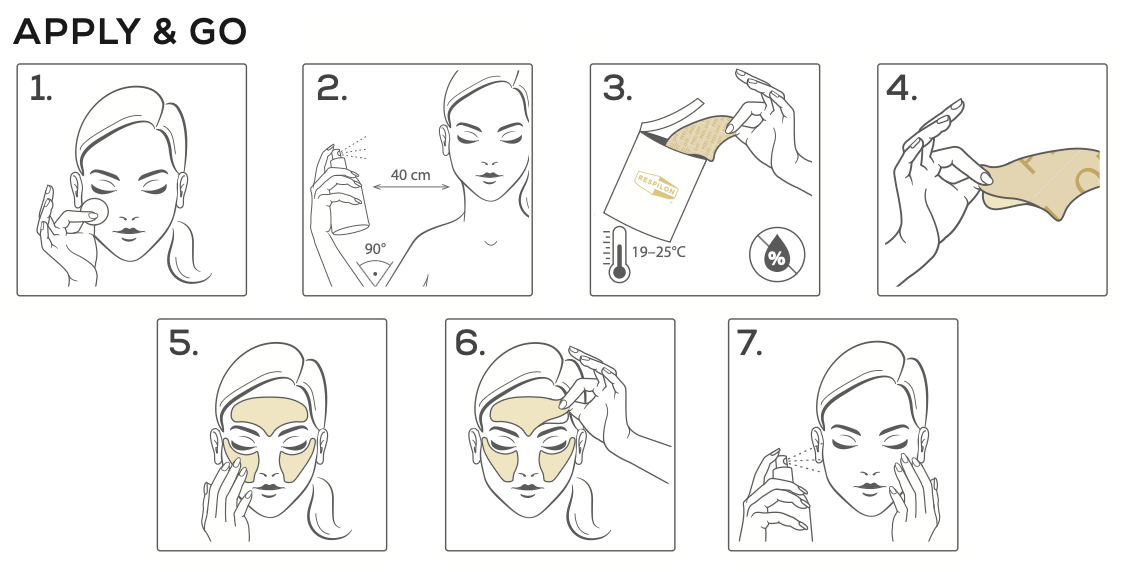 APPLY & GO

1.

2.
40 cm
90°

3.
RESPILON
19–25°C
%

4.

5.

6.

7.