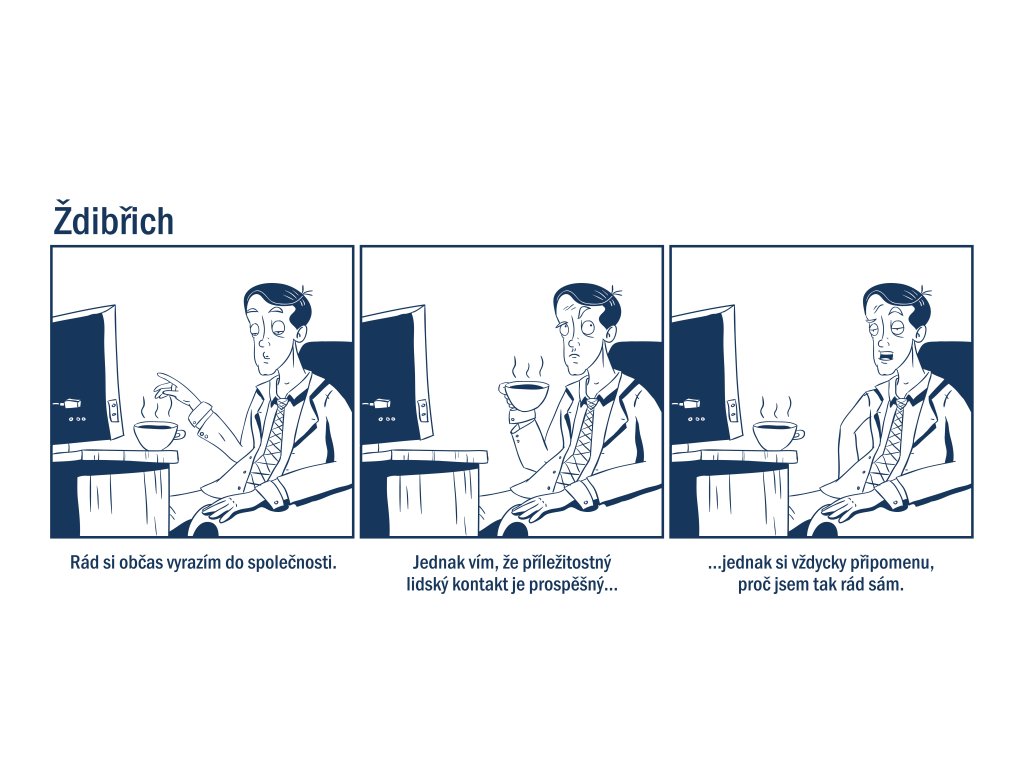 Ždibřich

Rád si občas vyrazím do společnosti.

Jednak vím, že příležitostný lidský kontakt je prospěšný…

…jednak si vždycky připomenu, proč jsem tak rád sám.