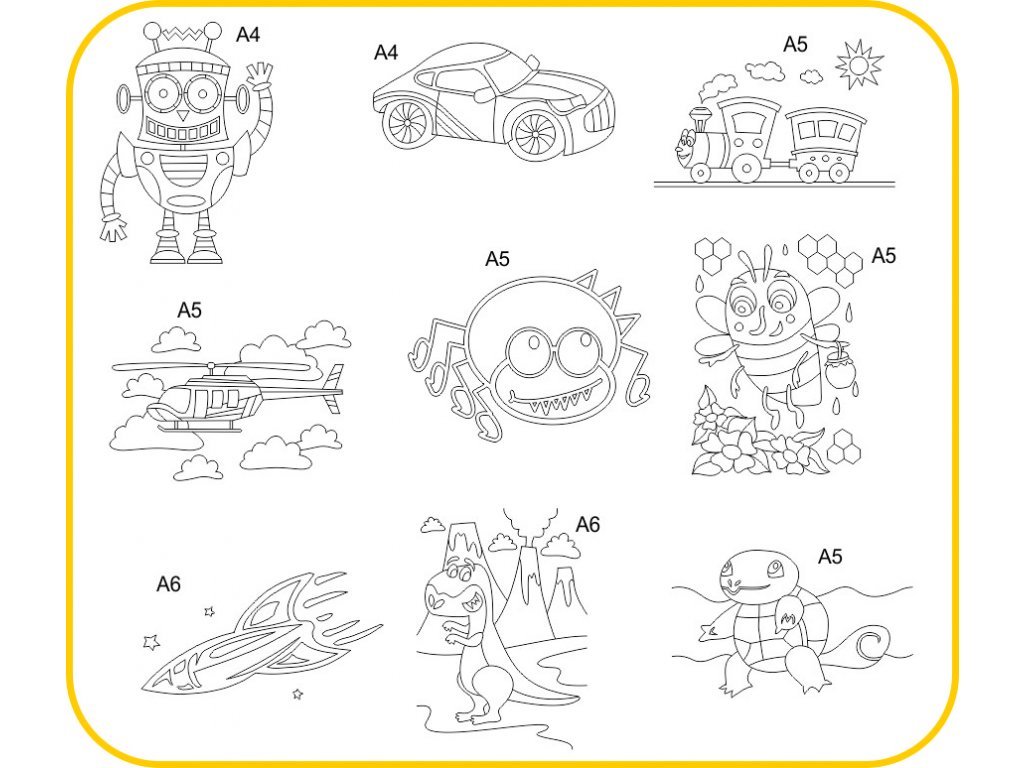 A4
A4
A5
A5
A5
A5
A6
A6
A5