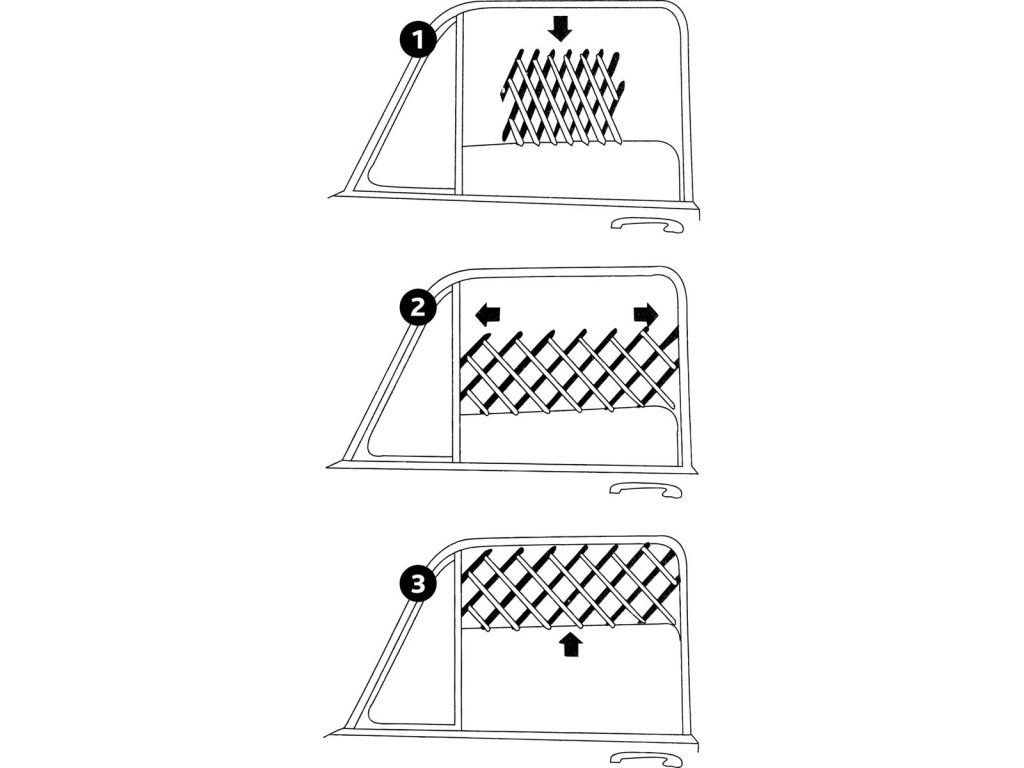 1

2

3