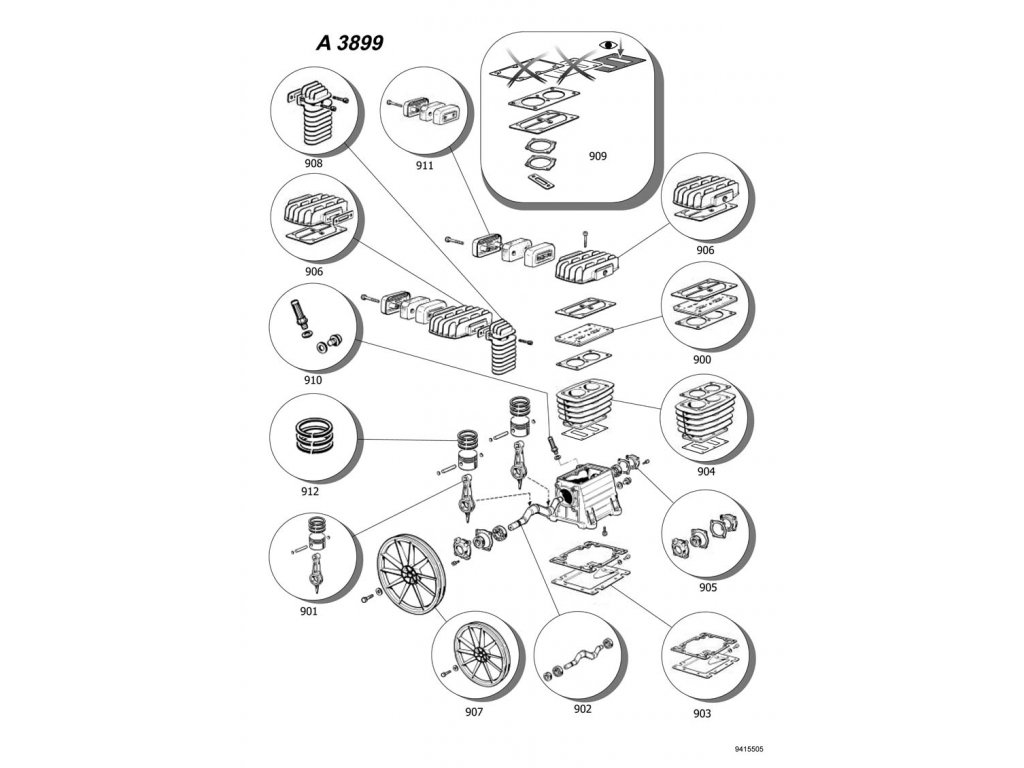 A 3899

908

911

909

906

906

900

910

904

912

905

901

907

902

903

9415505