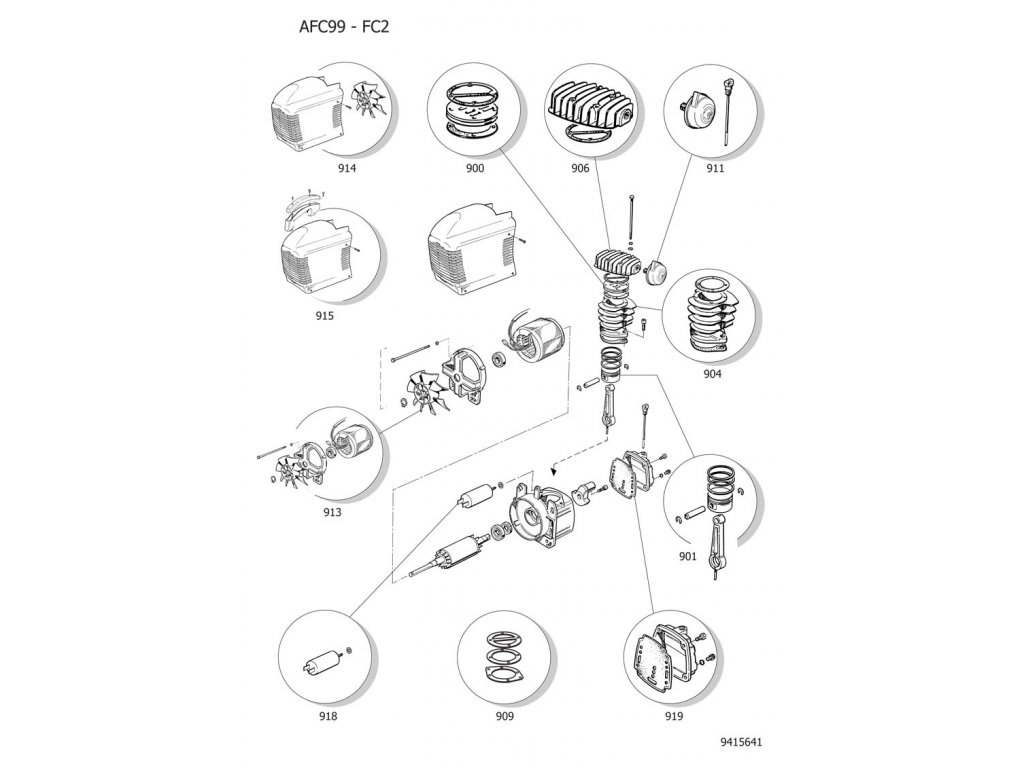 AFC99 - FC2

914

900

906

911

915

904

913

901

918

909

919

9415641