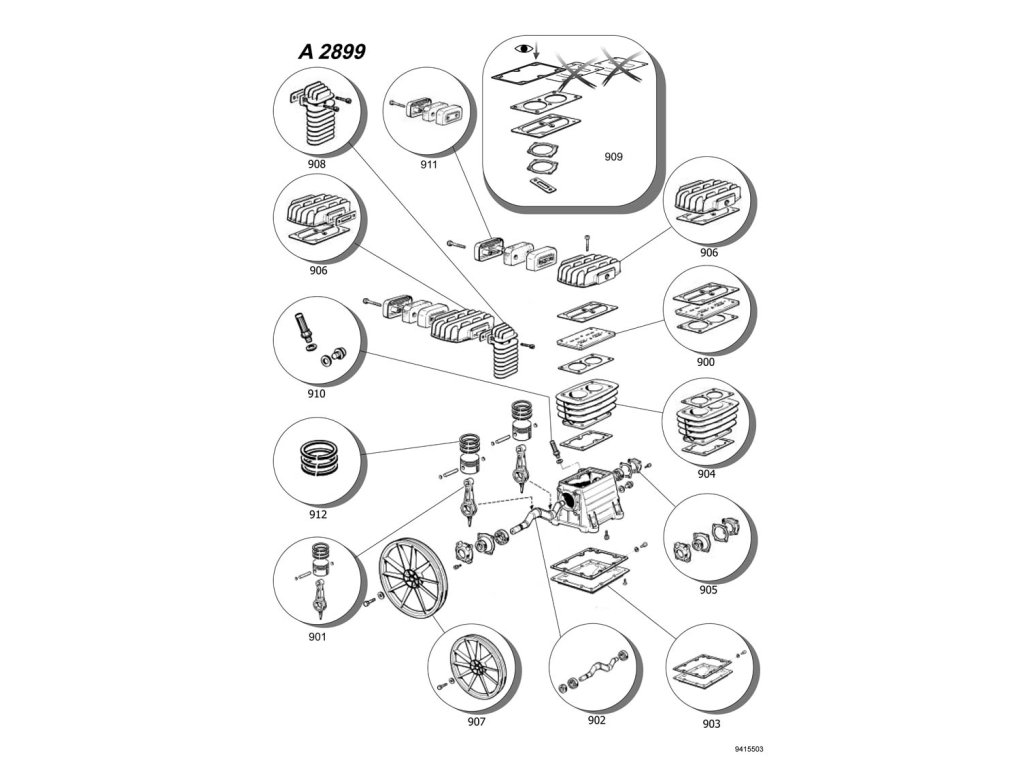 A 2899

908

911

909

906

906

900

910

904

912

905

901

907

902

903

9415503