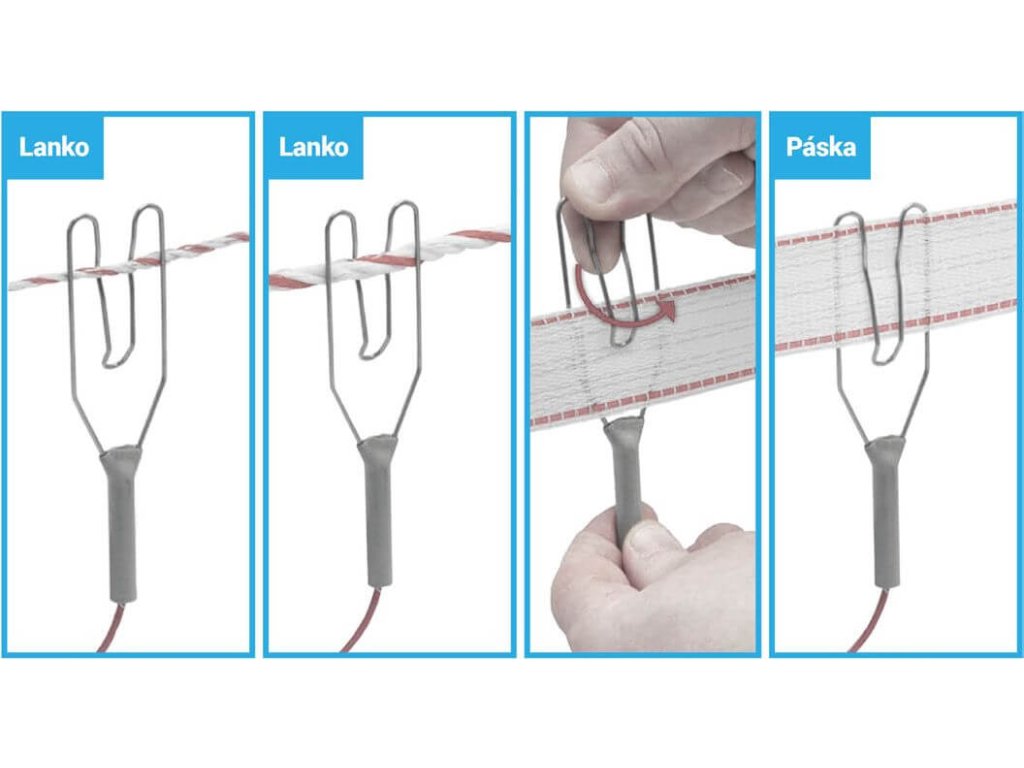 Lanko

Lanko

Páska