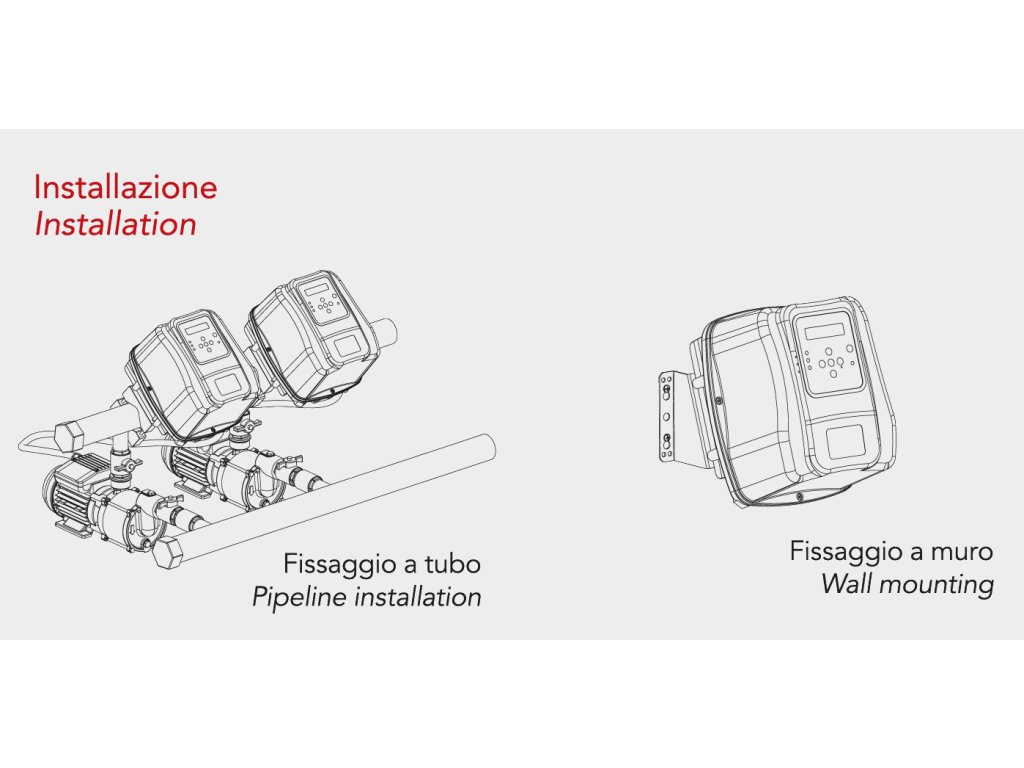 Installazione
Installation

Fissaggio a tubo
Pipeline installation

Fissaggio a muro
Wall mounting