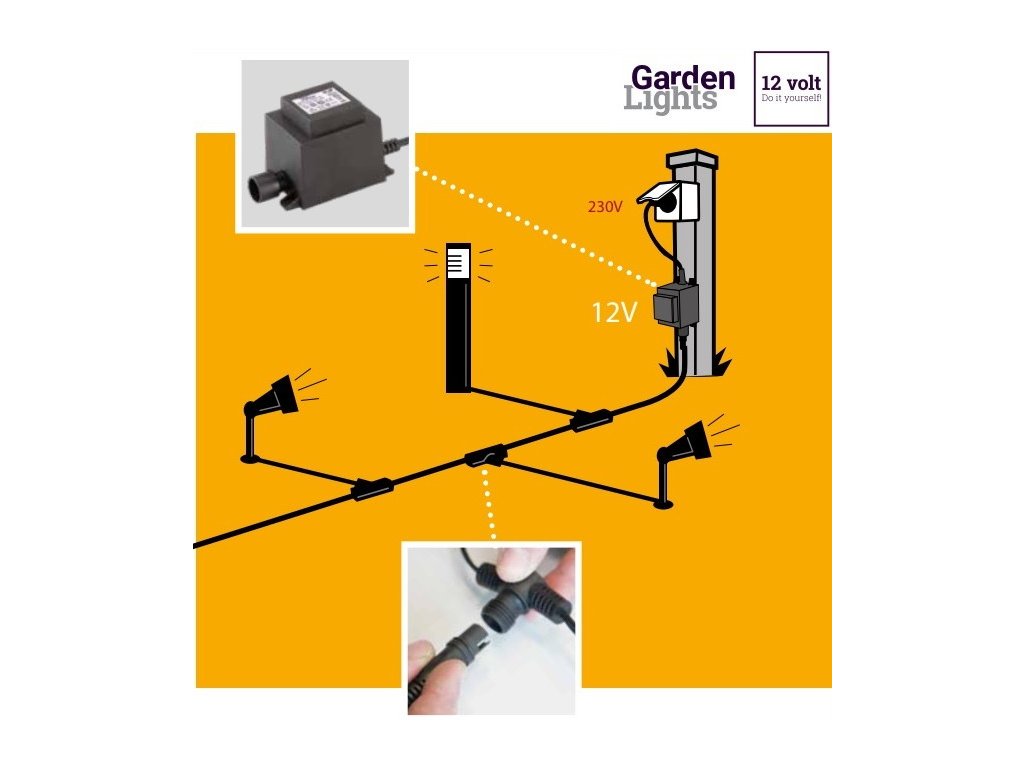 Garden
Lights

12 volt
Do it yourself!

230V

12V