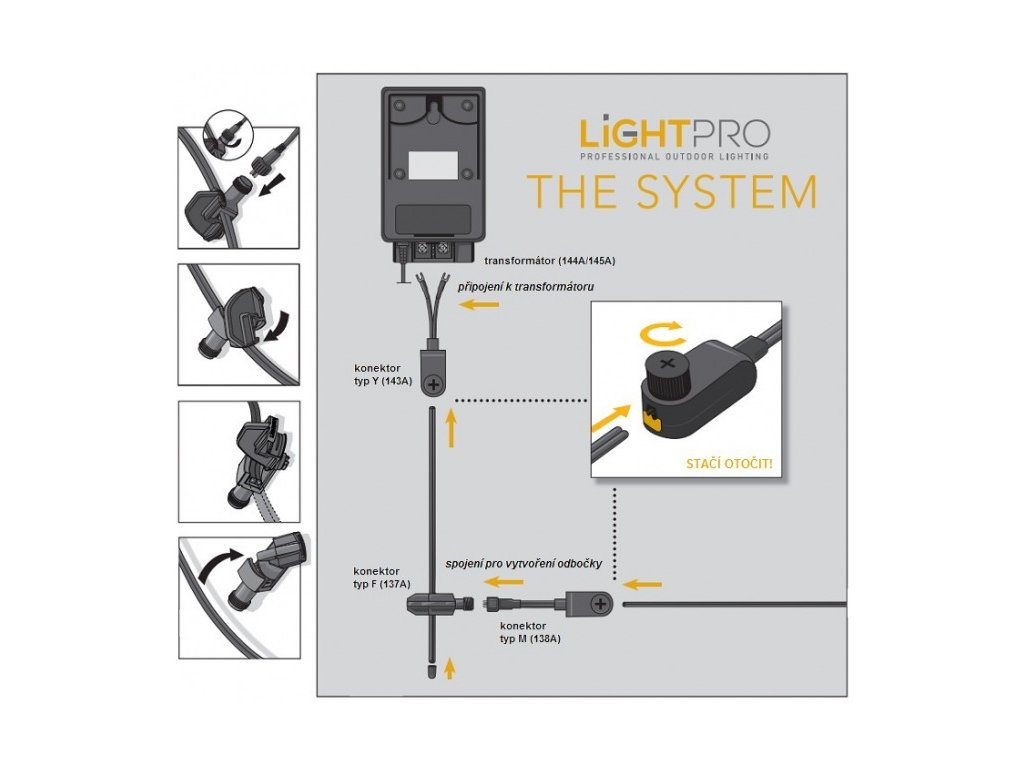 LiGHTPRO
PROFESSIONAL OUTDOOR LIGHTING
THE SYSTEM

transformátor (144A/145A)
připojení k transformátoru

konektor
typ Y (143A)

STAČÍ OTOČIT!

konektor
typ F (137A)

spojení pro vytvoření odbočky

konektor
typ M (138A)