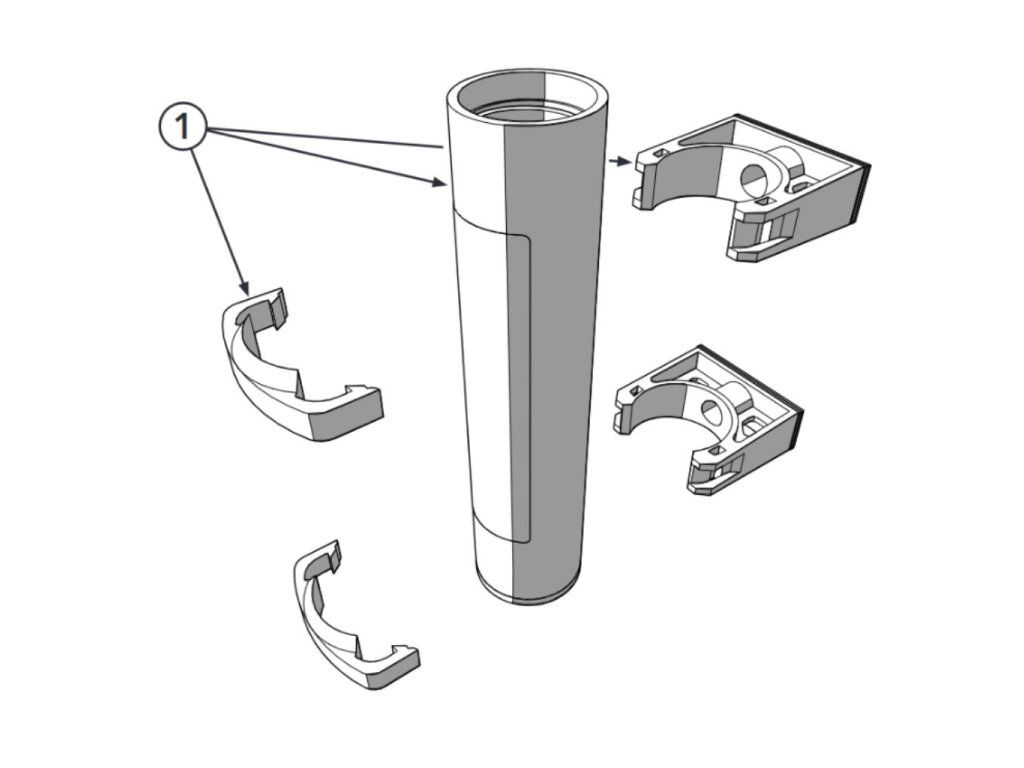 1