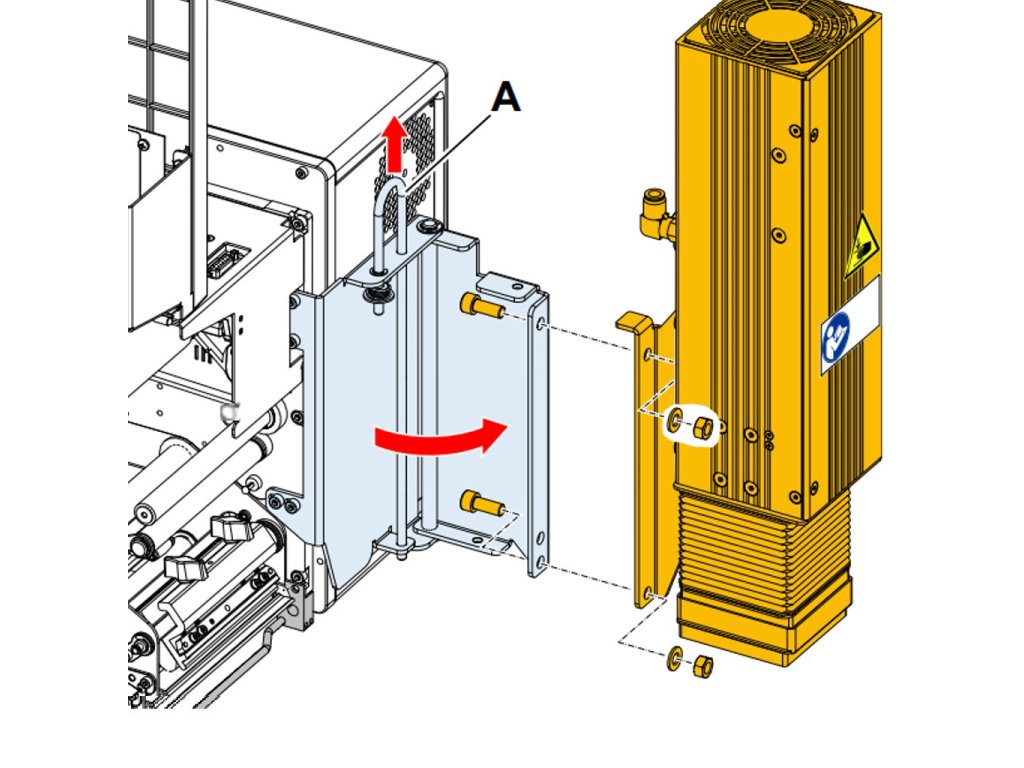 A