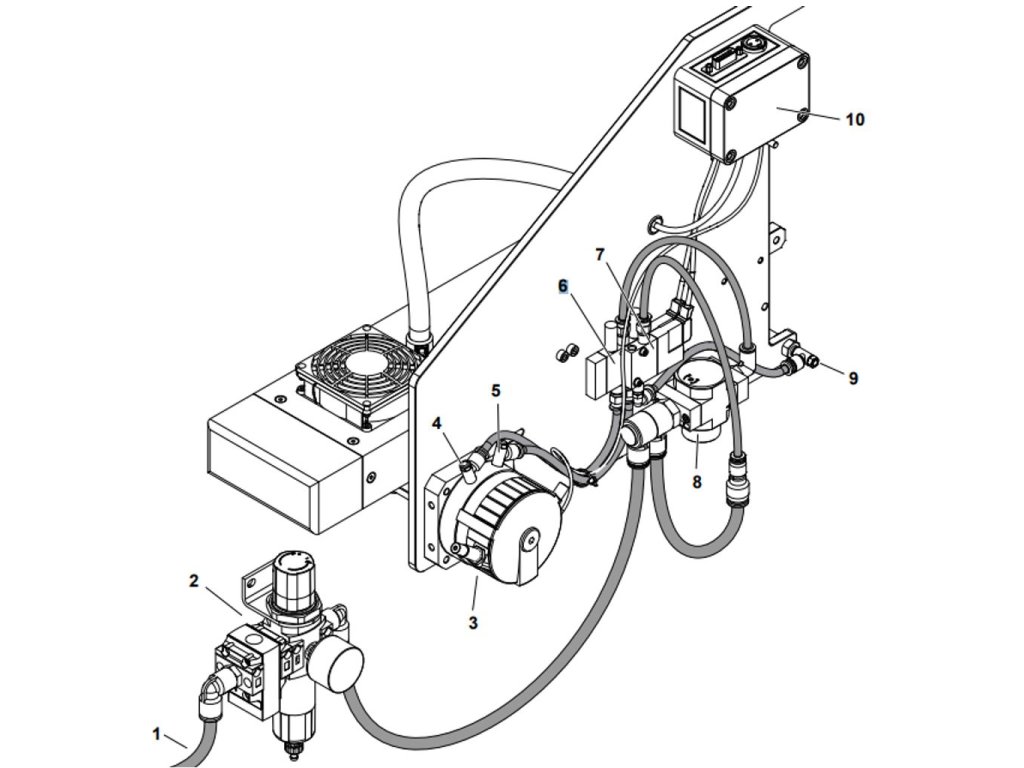 10

7

6

9

5

4

8

2

3

1