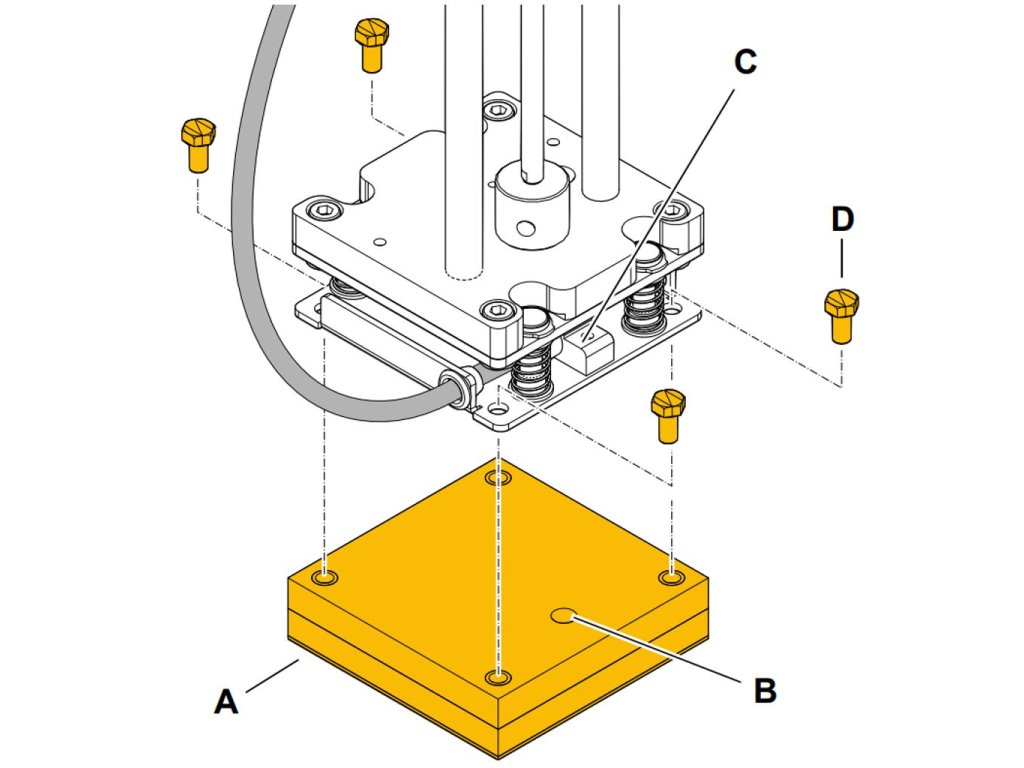 C
D
A
B