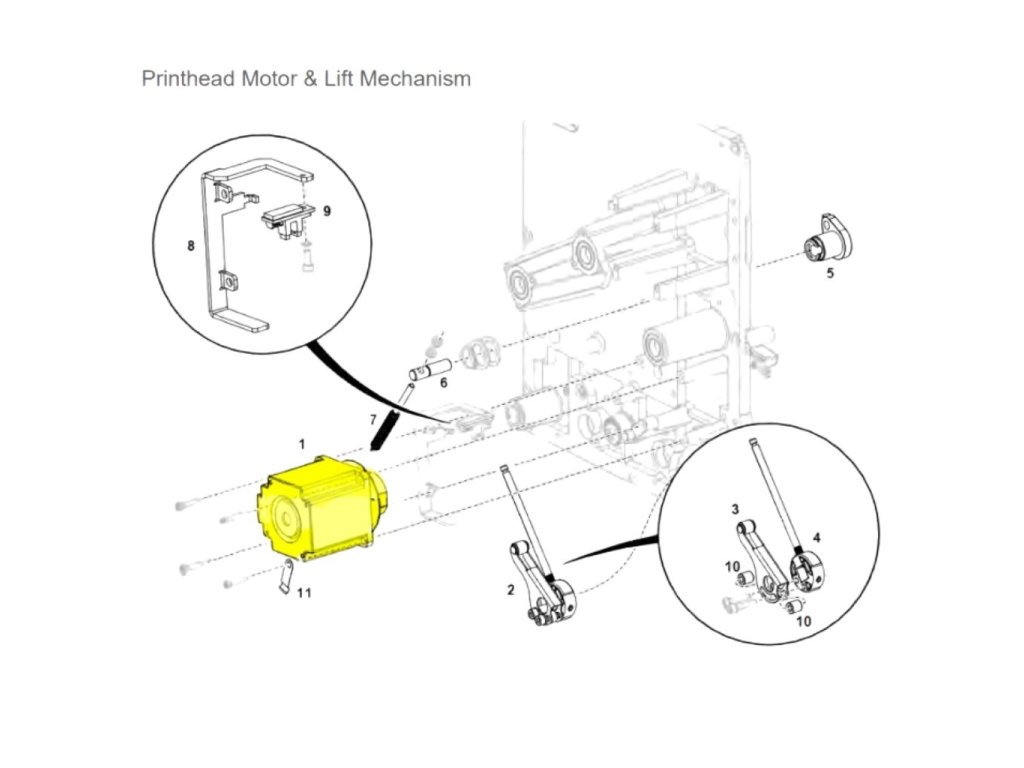 Printhead Motor & Lift Mechanism

8
9
5
6
7
1
11
2
3
4
10
10