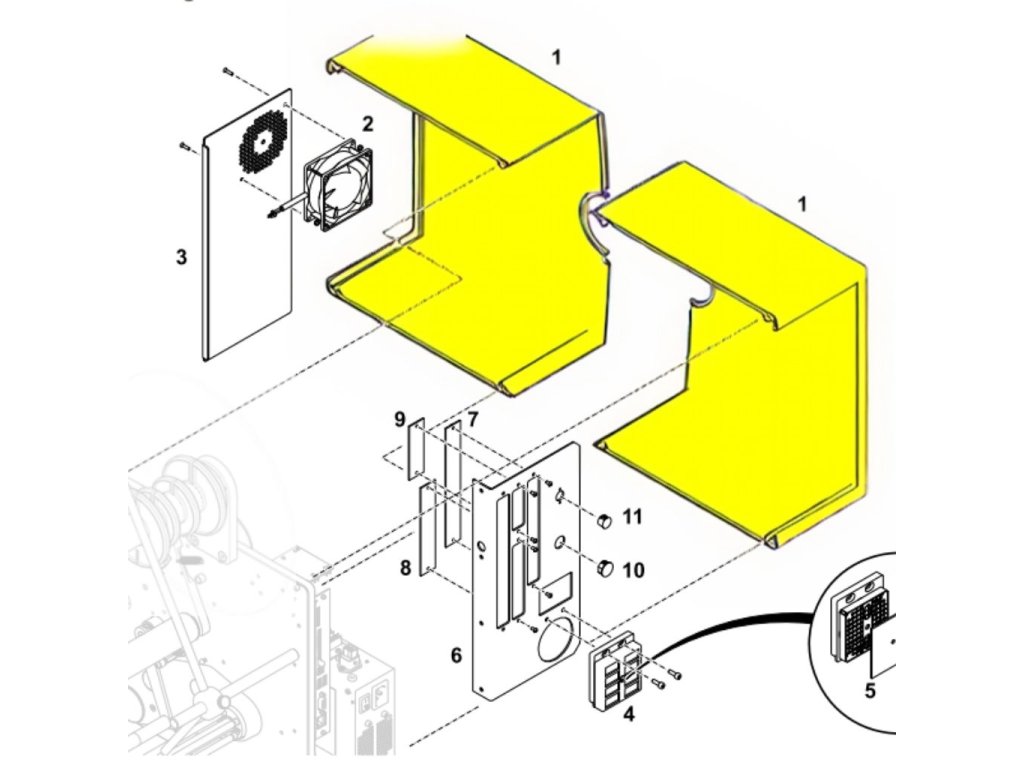 1
2
1
3
9
7
11
8
10
6
4
5