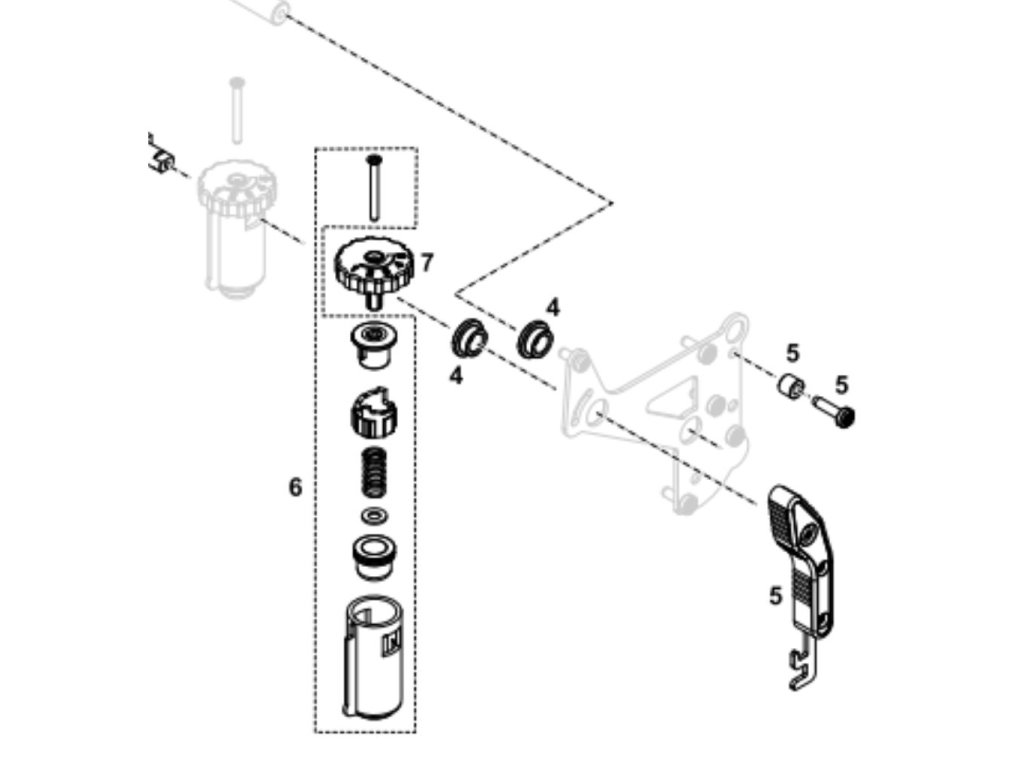 7
4
4
5
5
6
5