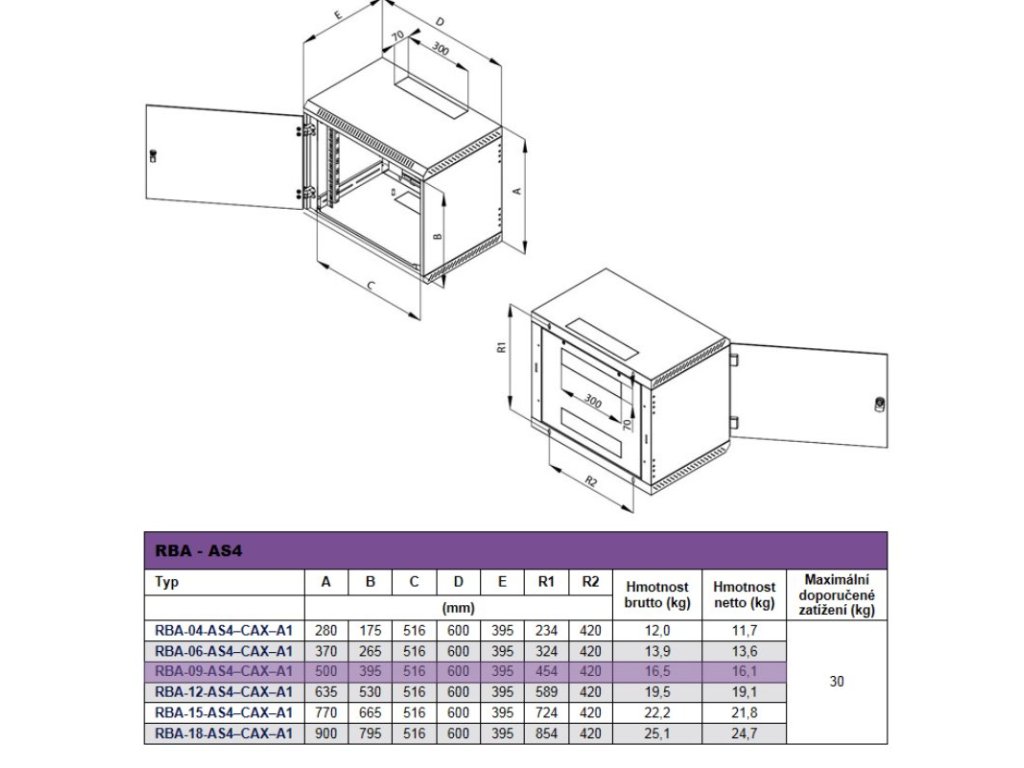 E D 70 300 A B C

R1 300 70 R2

RBA - AS4

| Typ | A | B | C | D | E | R1 | R2 | Hmotnost brutto (kg) | Hmotnost netto (kg) | Maximální doporučené zatížení (kg) |
|---|---|---|---|---|---|---|---|---|---|---|
| | (mm) | | | | | | | | | |
| RBA-04-AS4–CAX–A1 | 280 | 175 | 516 | 600 | 395 | 234 | 420 | 12,0 | 11,7 | 30 |
| RBA-06-AS4–CAX–A1 | 370 | 265 | 516 | 600 | 395 | 324 | 420 | 13,9 | 13,6 | |
| RBA-09-AS4–CAX–A1 | 500 | 395 | 516 | 600 | 395 | 454 | 420 | 16,5 | 16,1 | |
| RBA-12-AS4–CAX–A1 | 635 | 530 | 516 | 600 | 395 | 589 | 420 | 19,5 | 19,1 | |
| RBA-15-AS4–CAX–A1 | 770 | 665 | 516 | 600 | 395 | 724 | 420 | 22,2 | 21,8 | |
| RBA-18-AS4–CAX–A1 | 900 | 795 | 516 | 600 | 395 | 854 | 420 | 25,1 | 24,7 | |