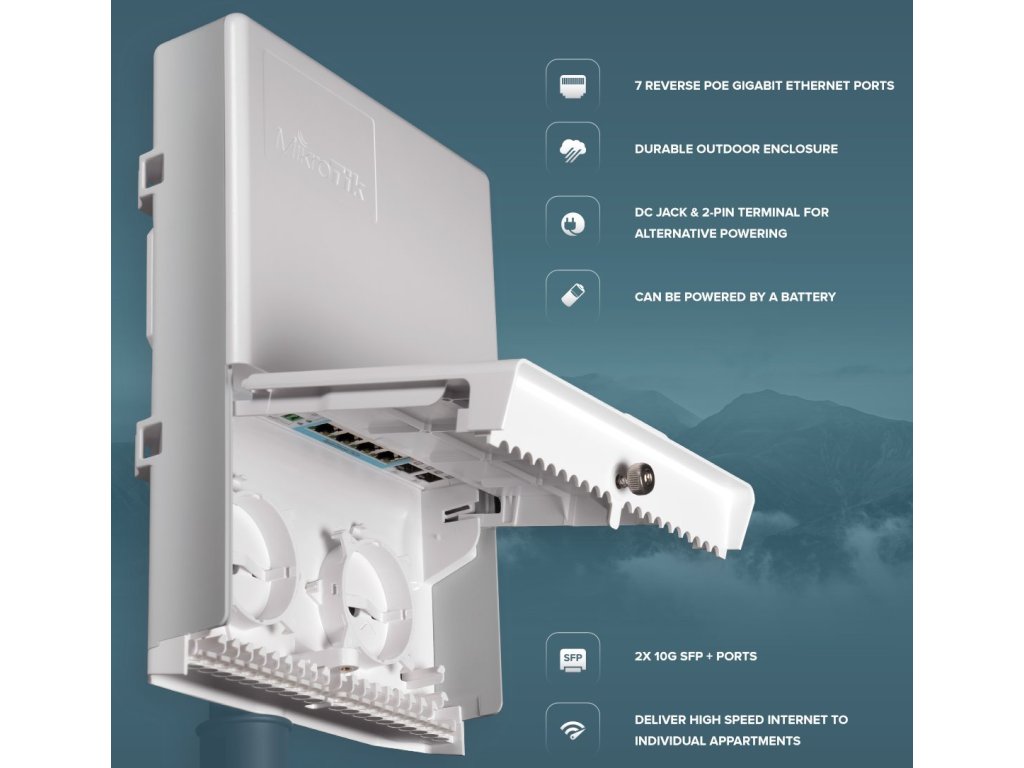 MikroTik

7 REVERSE POE GIGABIT ETHERNET PORTS

DURABLE OUTDOOR ENCLOSURE

DC JACK & 2-PIN TERMINAL FOR ALTERNATIVE POWERING

CAN BE POWERED BY A BATTERY

SFP

2X 10G SFP + PORTS

DELIVER HIGH SPEED INTERNET TO INDIVIDUAL APPARTMENTS