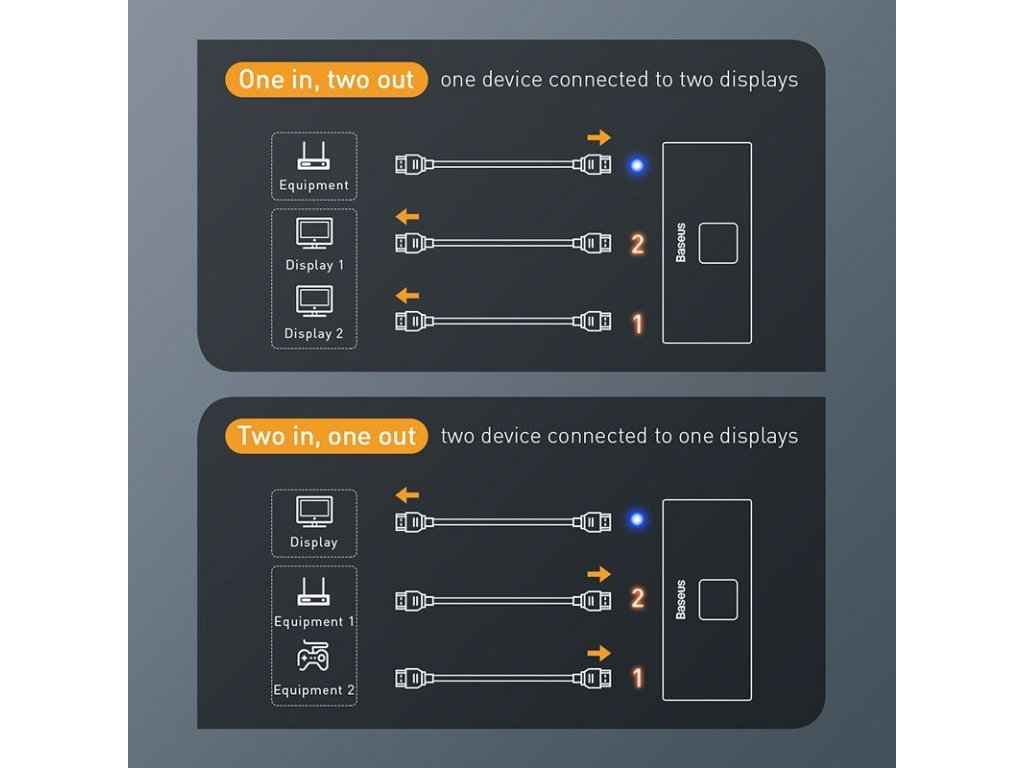 One in, two out one device connected to two displays

Equipment

Display 1

Display 2

2

1

Baseus

Two in, one out two device connected to one displays

Display

Equipment 1

Equipment 2

2

1

Baseus