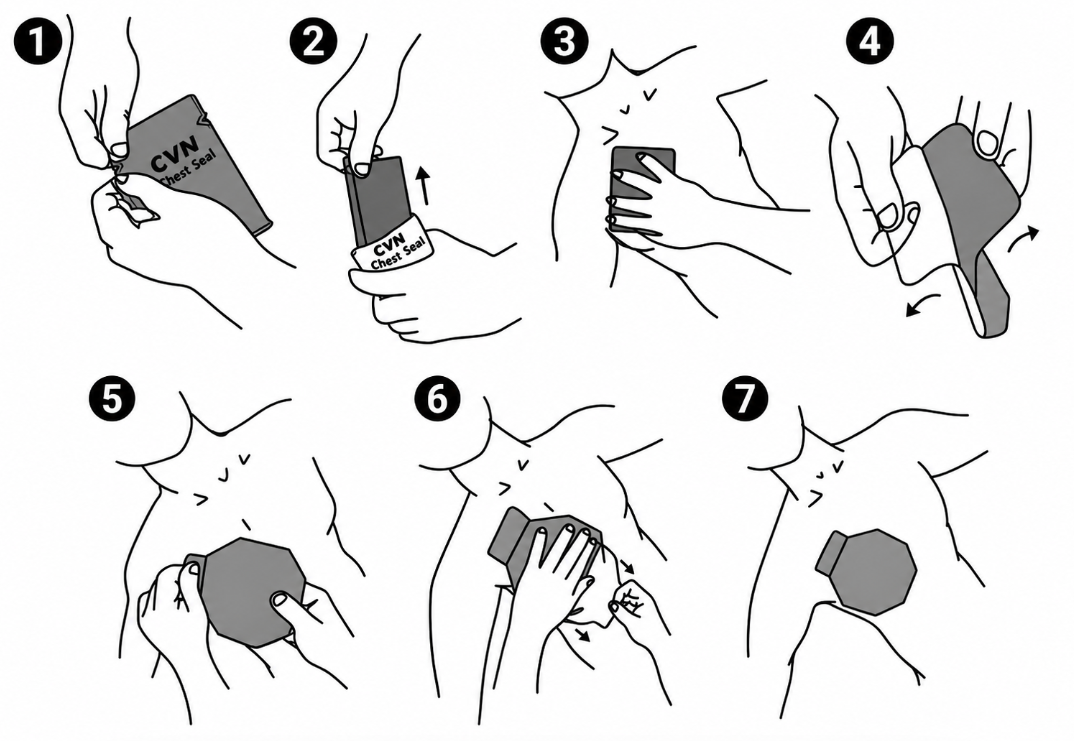 1
CVN
Chest Seal

2
CVN
Chest Seal

3

4

5

6

7