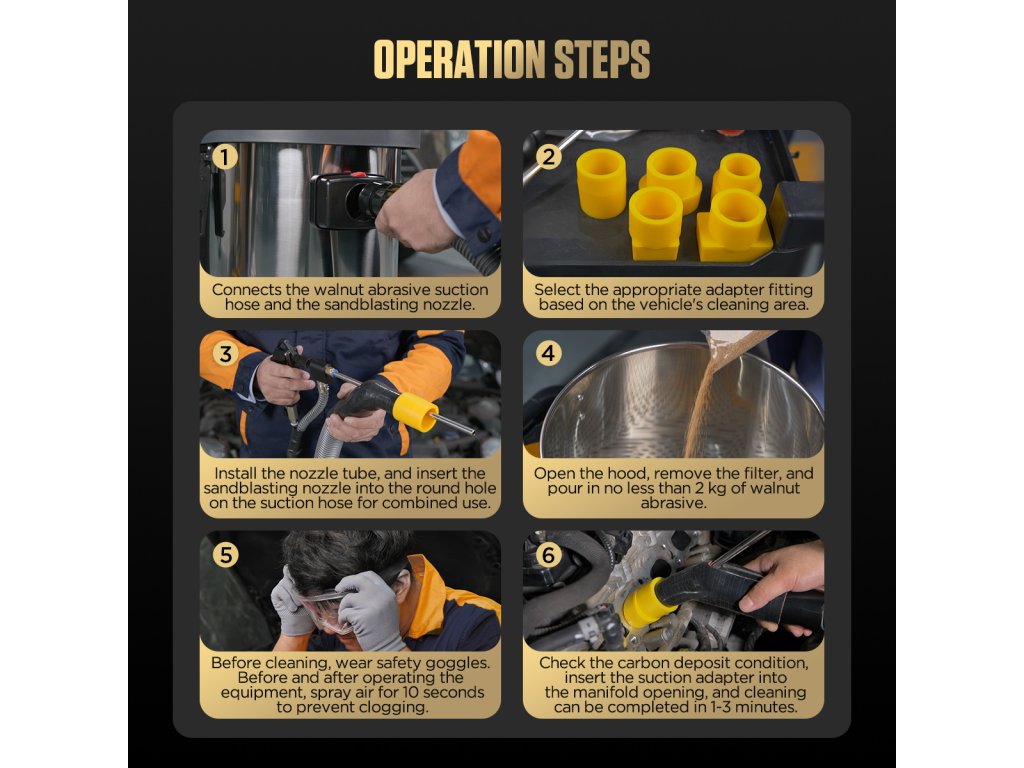 OPERATION STEPS

1
Connects the walnut abrasive suction hose and the sandblasting nozzle.

2
Select the appropriate adapter fitting based on the vehicle's cleaning area.

3
Install the nozzle tube, and insert the sandblasting nozzle into the round hole on the suction hose for combined use.

4
Open the hood, remove the filter, and pour in no less than 2 kg of walnut abrasive.

5
Before cleaning, wear safety goggles. Before and after operating the equipment, spray air for 10 seconds to prevent clogging.

6
Check the carbon deposit condition, insert the suction adapter into the manifold opening, and cleaning can be completed in 1-3 minutes.