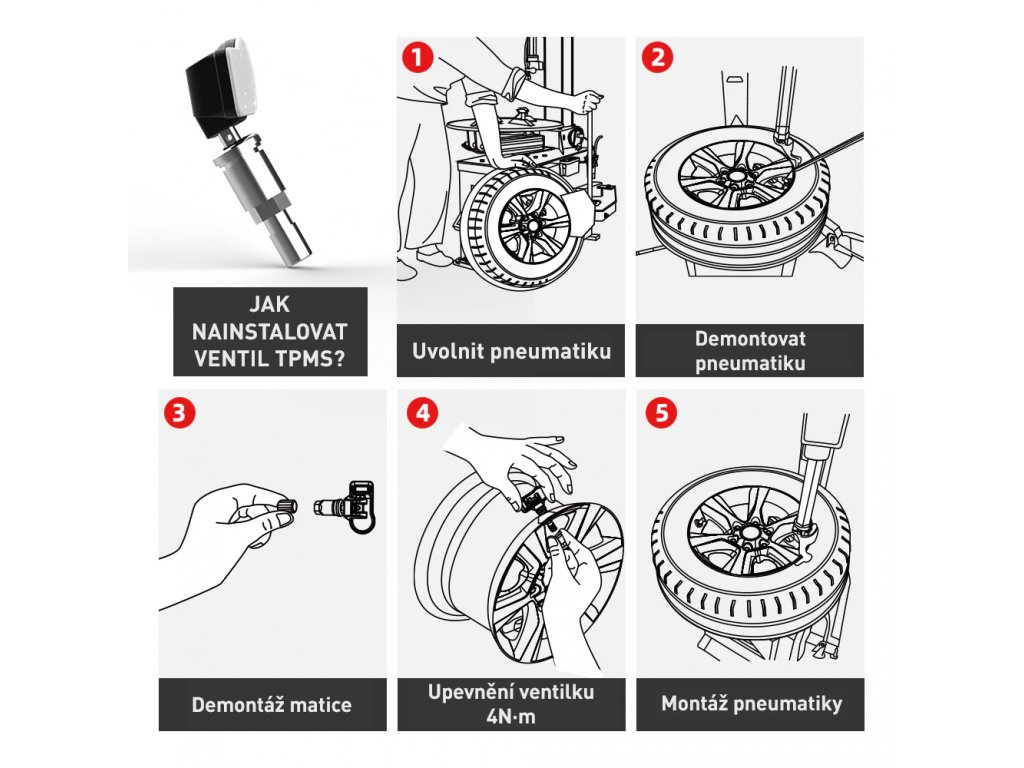 JAK NAINSTALOVAT VENTIL TPMS?

1

Uvolnit pneumatiku

2

Demontovat pneumatiku

3

Demontáž matice

4

Upevnění ventilku 4N·m

5

Montáž pneumatiky