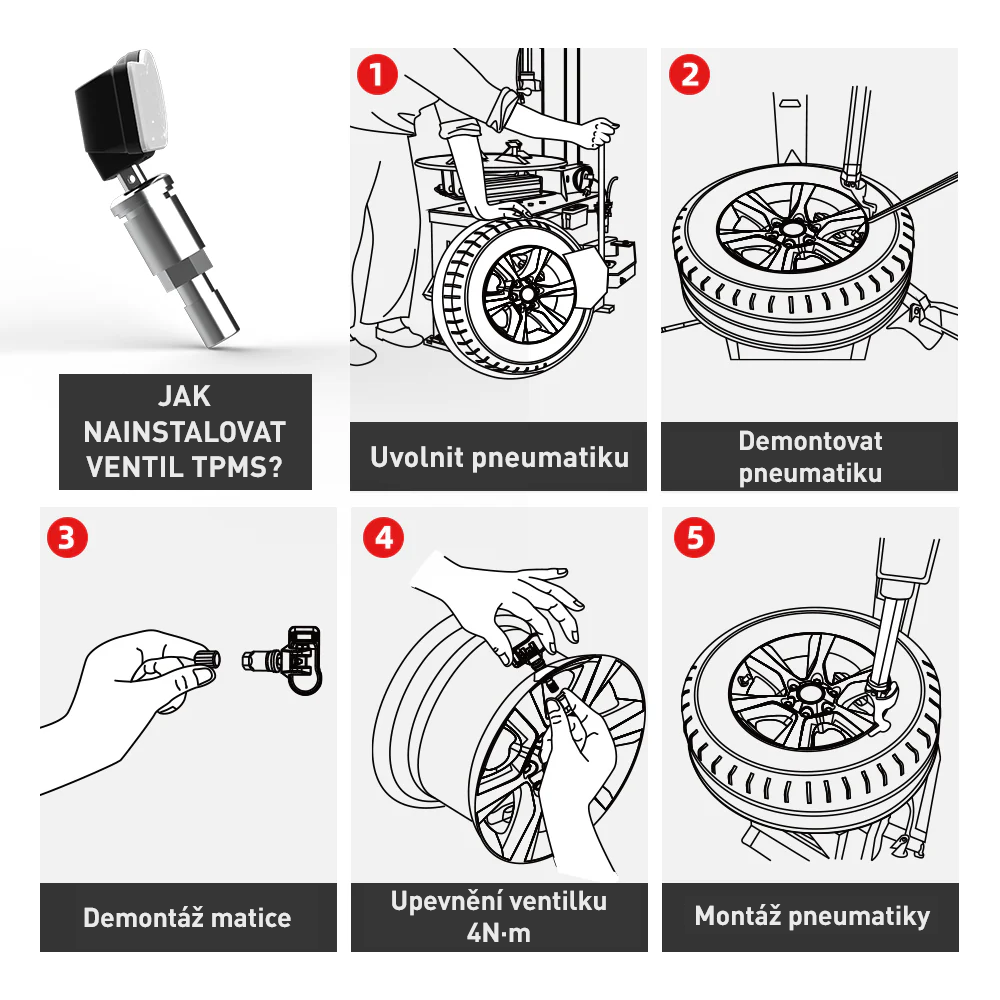 JAK NAINSTALOVAT VENTIL TPMS?

1

Uvolnit pneumatiku

2

Demontovat pneumatiku

3

Demontáž matice

4

Upevnění ventilku 4N·m

5

Montáž pneumatiky