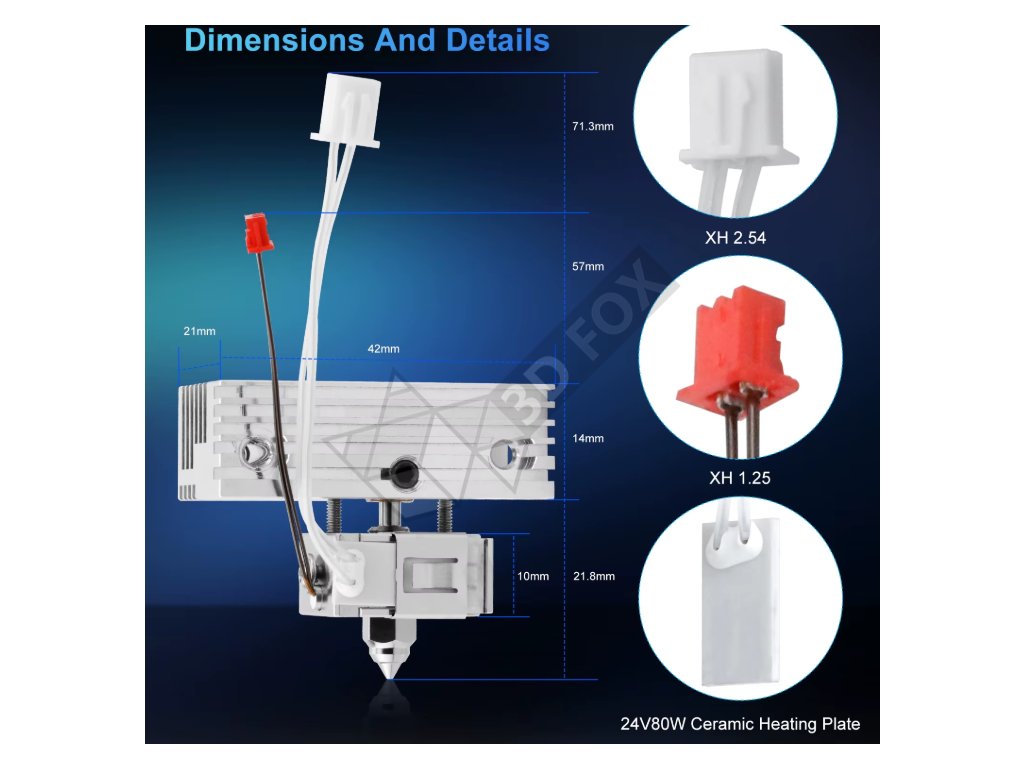 Dimensions And Details

71.3mm

57mm

21mm

42mm

14mm

10mm

21.8mm

3D FOX

XH 2.54

XH 1.25

24V80W Ceramic Heating Plate