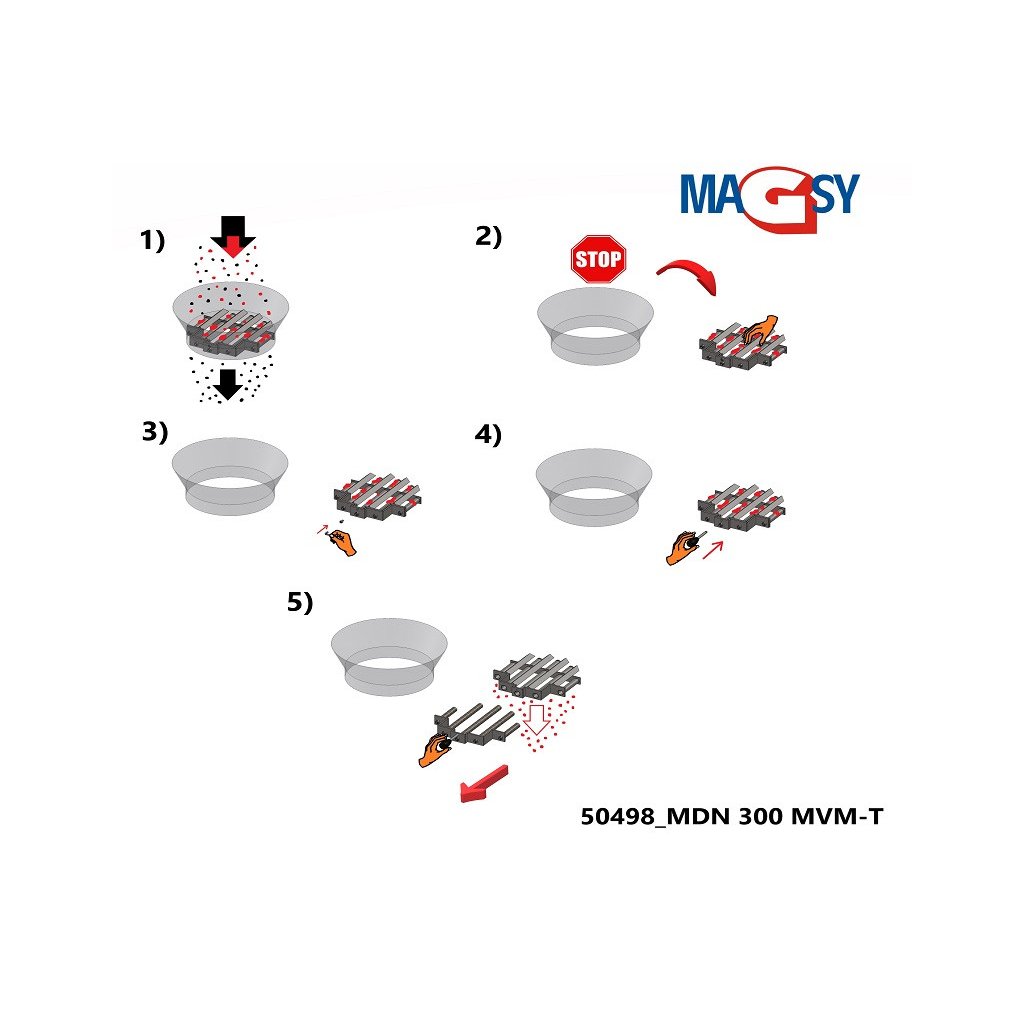 MAGSY

1)

2)

STOP

3)

4)

5)

50498_MDN 300 MVM-T