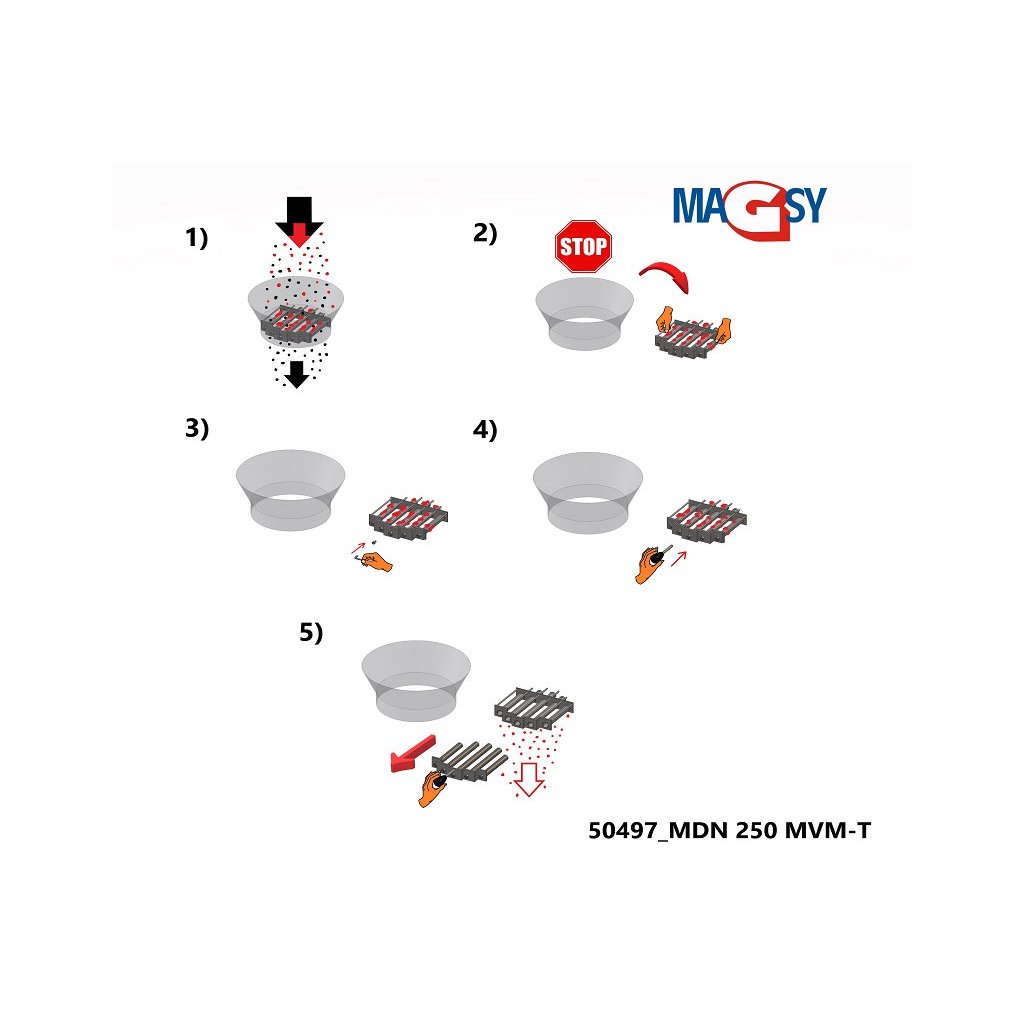 MAGSY

1)

2)

STOP

3)

4)

5)

50497_MDN 250 MVM-T