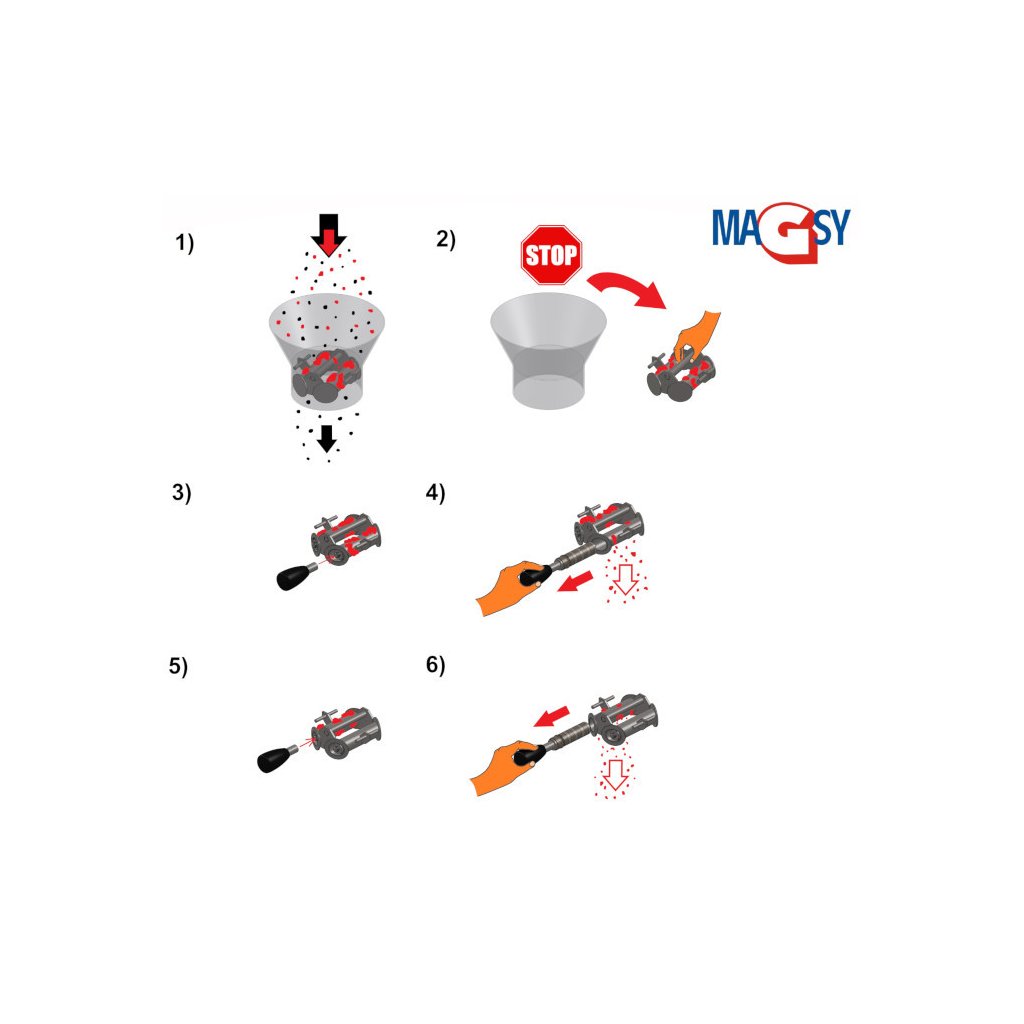 1)

2)

STOP

MAGSY

3)

4)

5)

6)