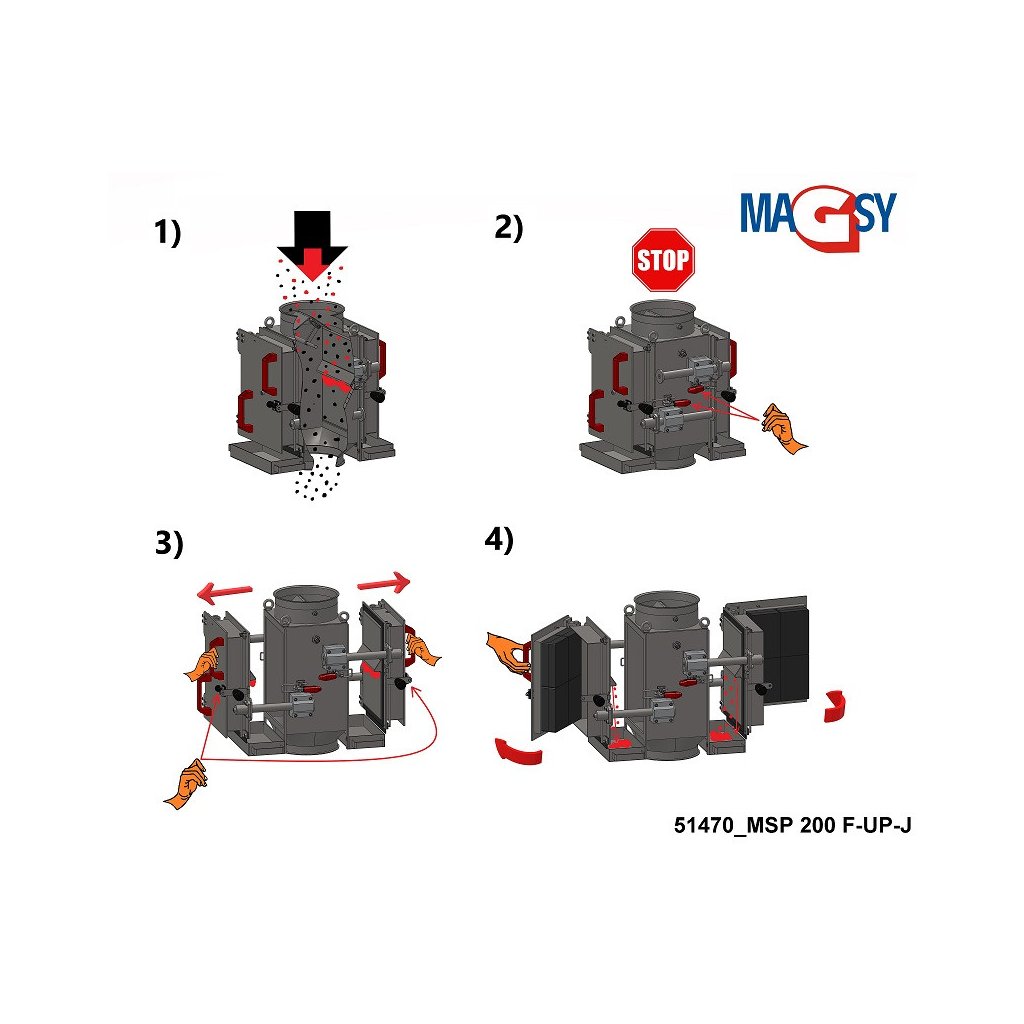 1)

2)

MAGSY

STOP

3)

4)

51470_MSP 200 F-UP-J