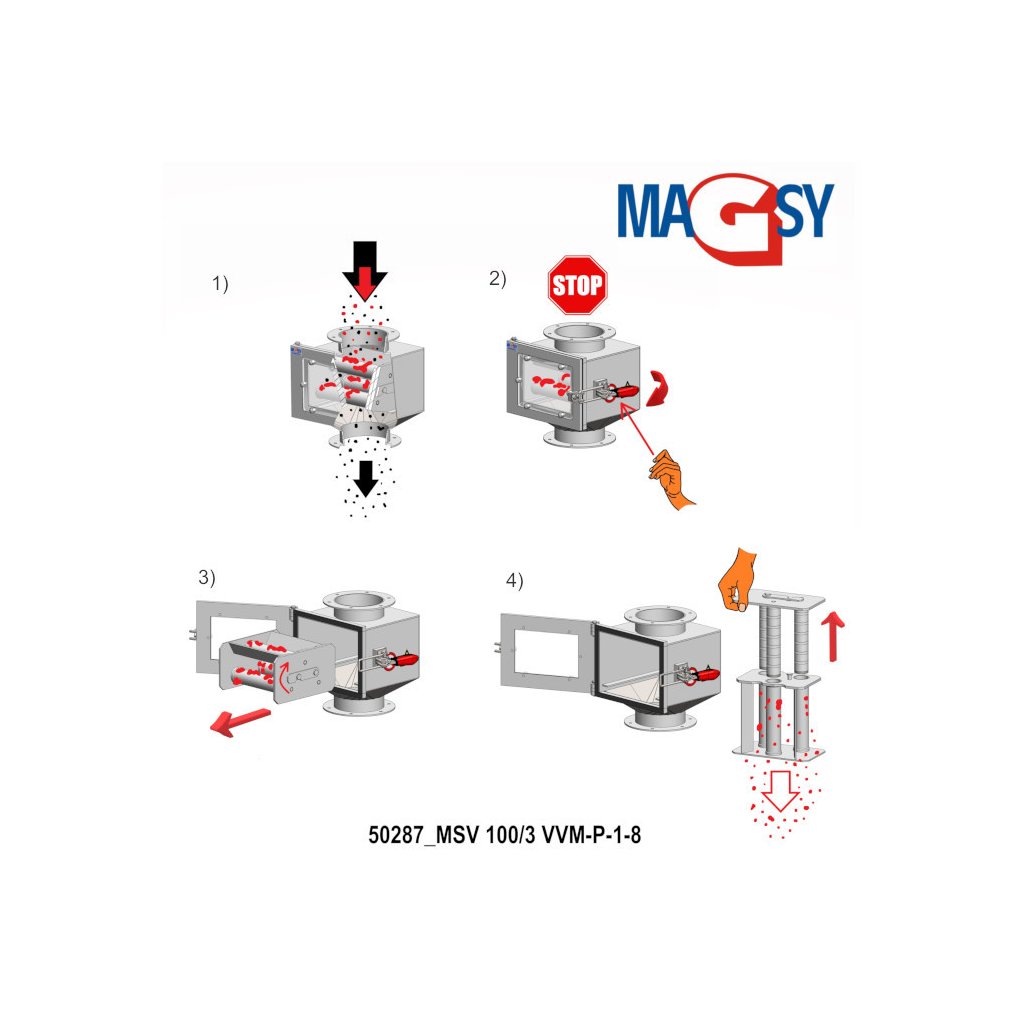 MAGSY

1)

2)

STOP

3)

4)

50287_MSV 100/3 VVM-P-1-8