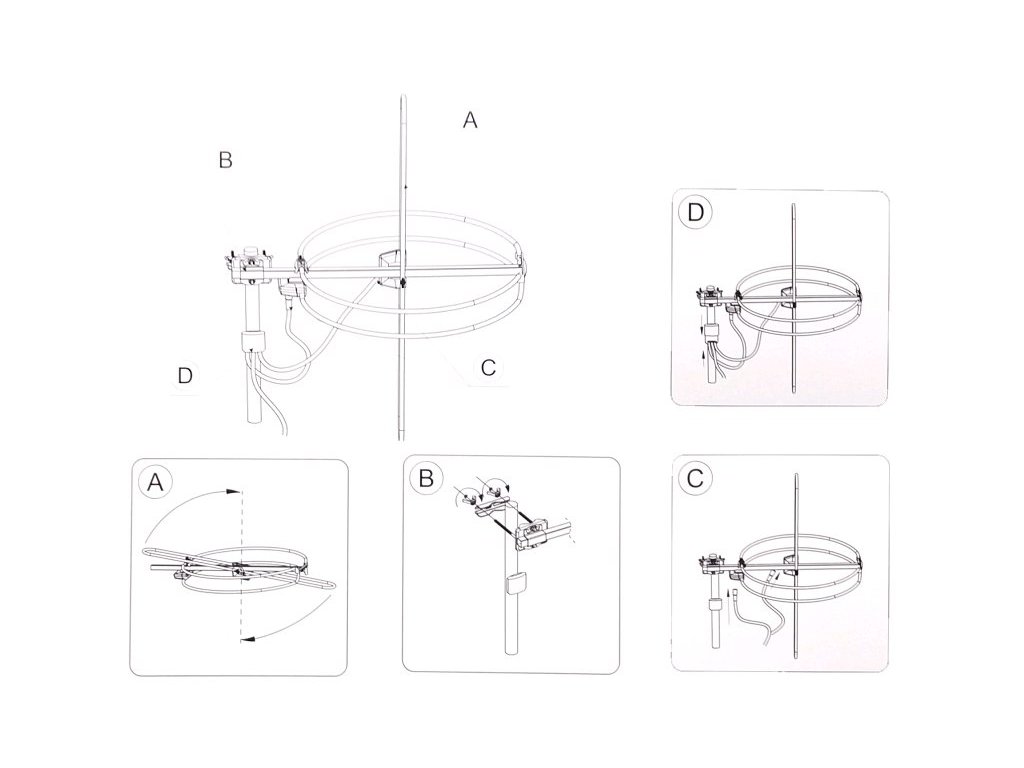 A

B

D

C

D

A

B

C